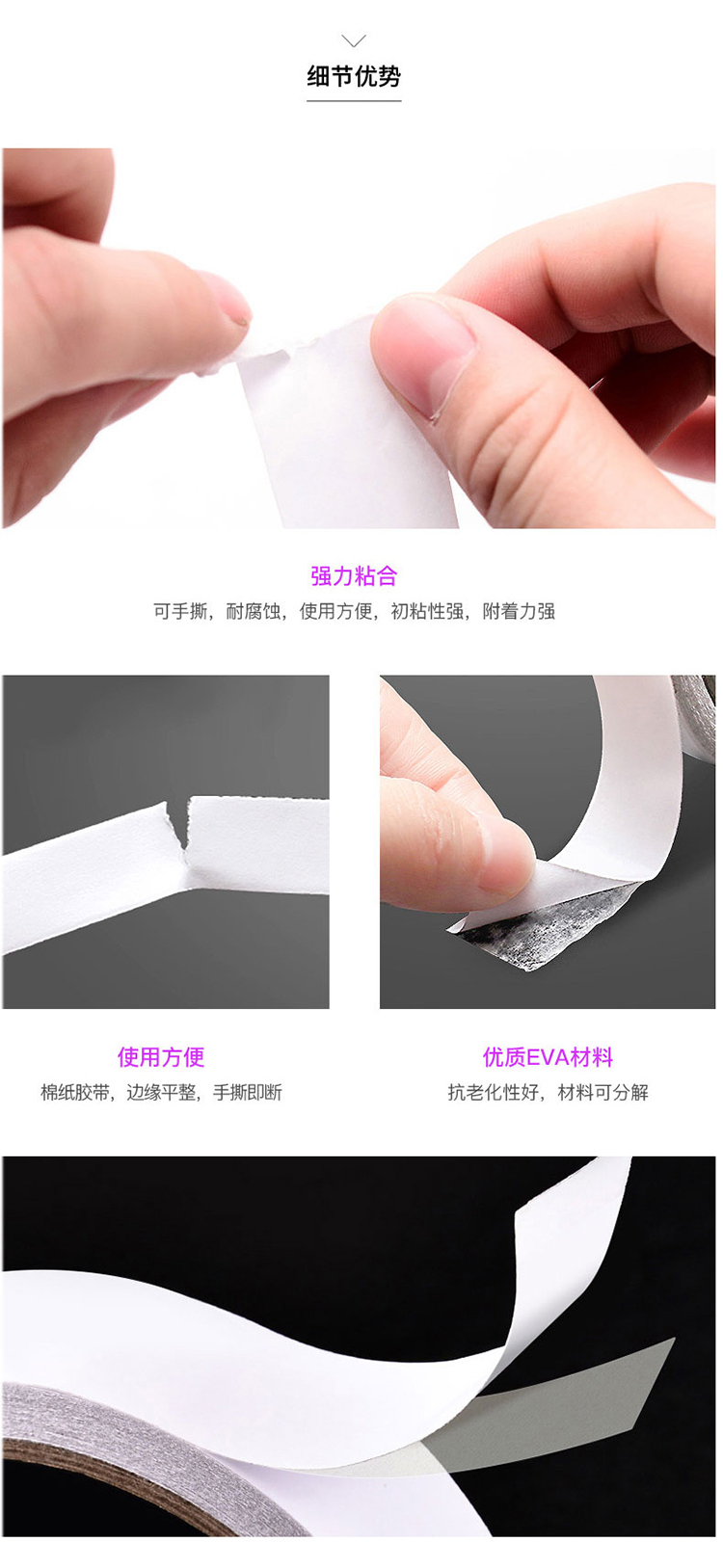 细节优势

强力粘合
可手撕，耐腐蚀，使用方便，初粘性强，附着力强

使用方便
棉纸胶带，边缘平整，手撕即断

优质EVA材料
抗老化性好，材料可分解