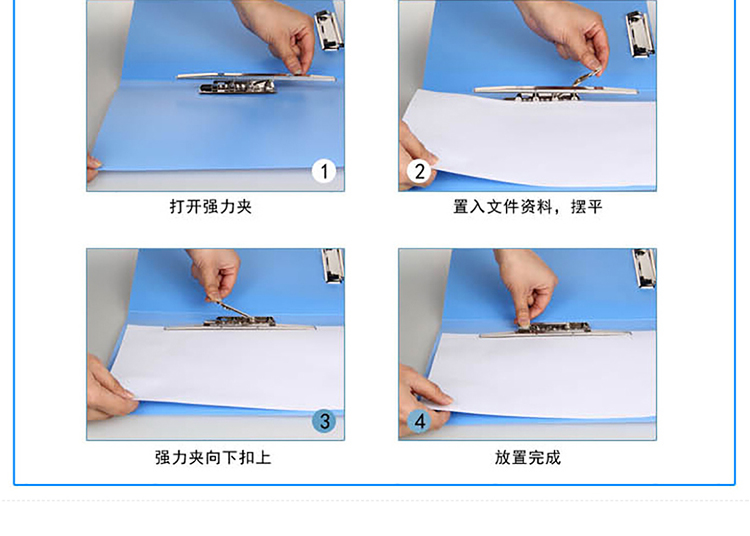 1

打开强力夹

2

置入文件资料，摆平

3

强力夹向下扣上

4

放置完成