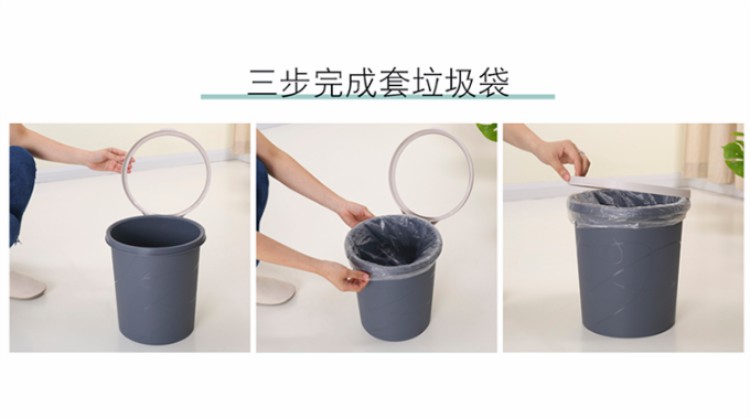 三步完成套垃圾袋