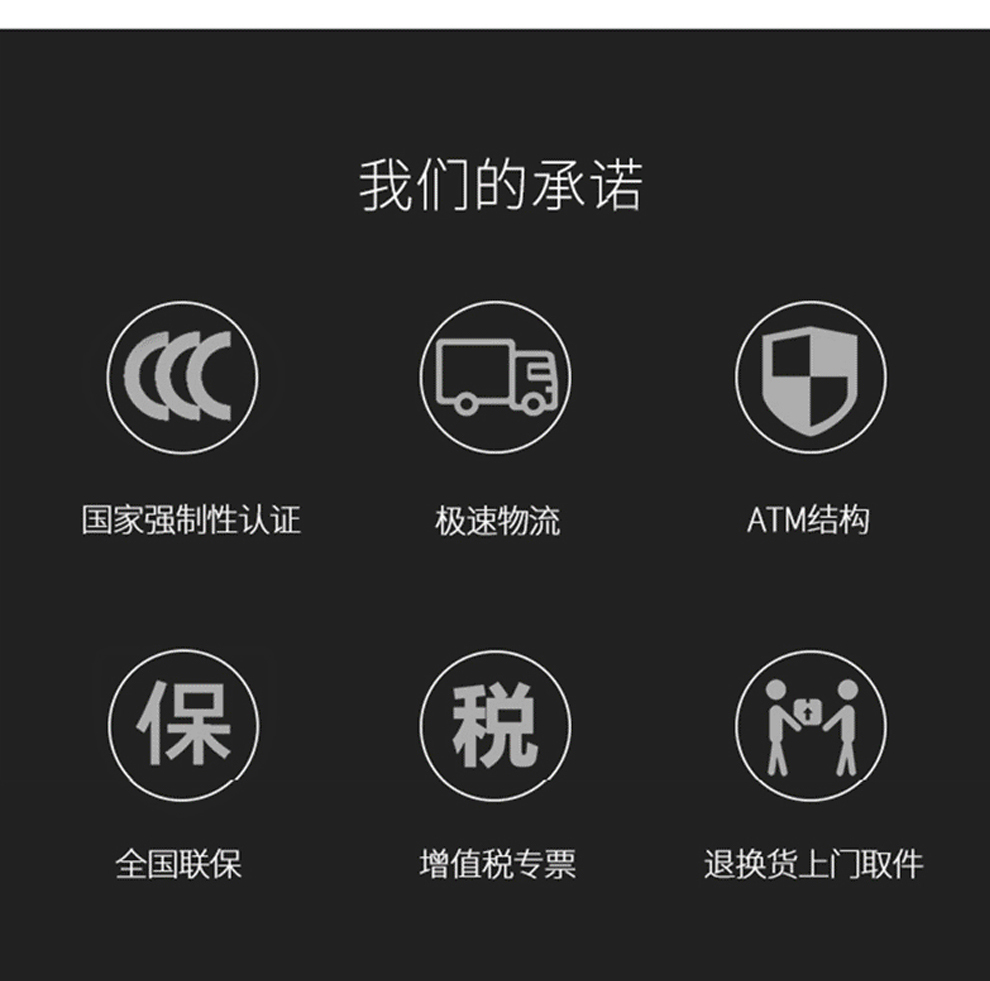 我们的承诺

CCC

国家强制性认证

极速物流

ATM结构

保

全国联保

税

增值税专票

退换货上门取件