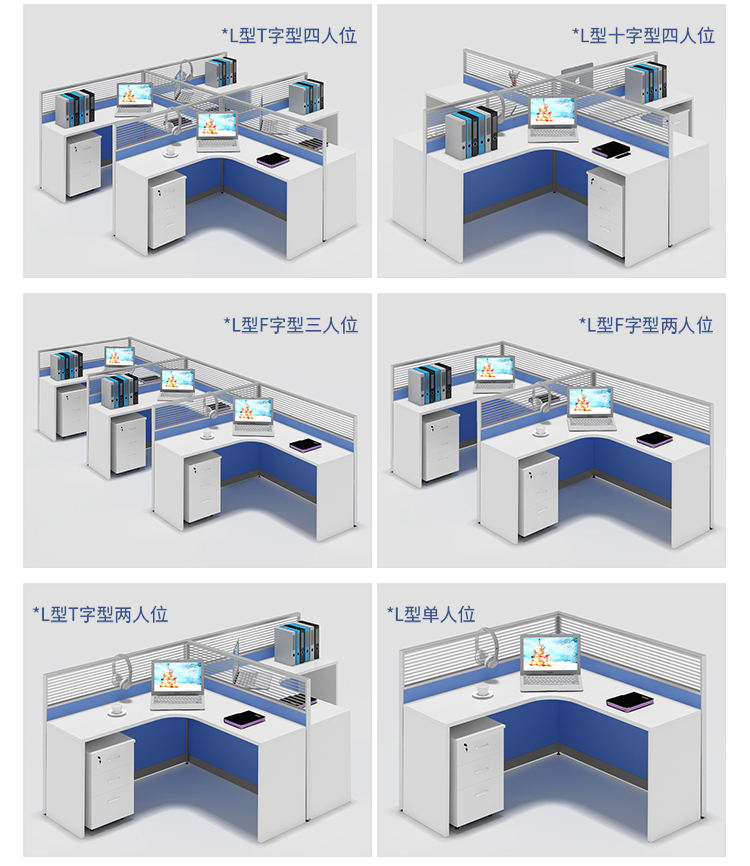 *L型T字型四人位

*L型十字型四人位

*L型F字型三人位

*L型F字型两人位

*L型T字型两人位

*L型单人位