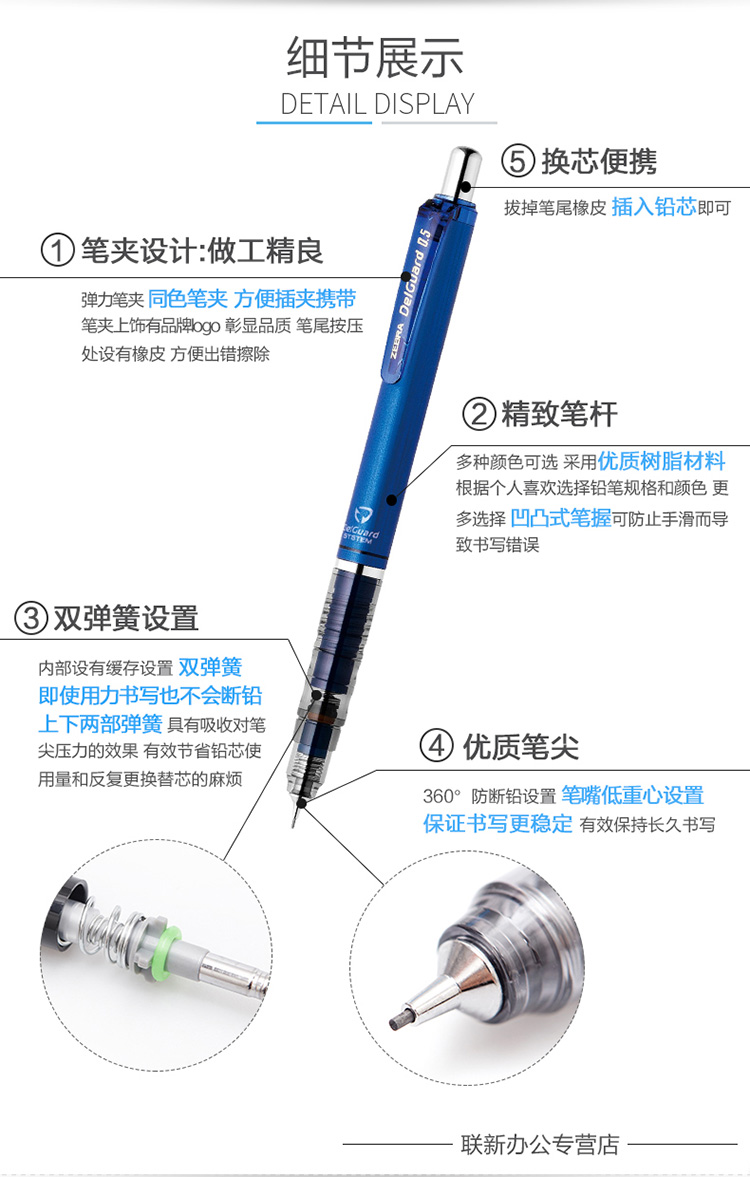 细节展示

DETAIL DISPLAY

⑤ 换芯便携

拔掉笔尾橡皮 插入铅芯即可

① 笔夹设计:做工精良

弹力笔夹 同色笔夹 方便插夹携带 笔夹上饰有品牌logo 彰显品质 笔尾按压处设有橡皮 方便出错擦除

ZEBRA DelGuard 0.5

② 精致笔杆

多种颜色可选 采用优质树脂材料 根据个人喜欢选择铅笔规格和颜色 更多选择 凹凸式笔握可防止手滑而导致书写错误

DelGuard SYSTEM

③ 双弹簧设置

内部设有缓存设置 双弹簧 即使用力书写也不会断铅 上下两部弹簧 具有吸收对笔尖压力的效果 有效节省铅芯使用量和反复更换替芯的麻烦

④ 优质笔尖

360° 防断铅设置 笔嘴低重心设置 保证书写更稳定 有效保持长久书写

联新办公专营店