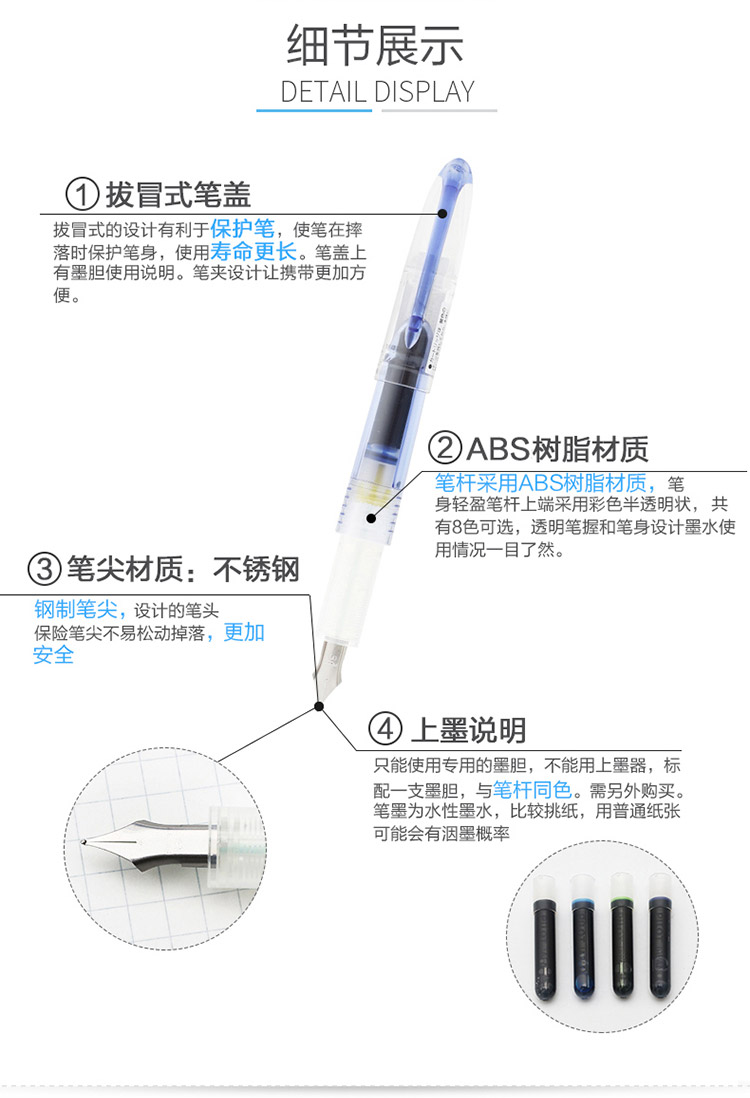 细节展示
DETAIL DISPLAY

① 拔冒式笔盖
拔冒式的设计有利于保护笔，使笔在摔落时保护笔身，使用寿命更长。笔盖上有墨胆使用说明。笔夹设计让携带更加方便。

② ABS树脂材质
笔杆采用ABS树脂材质，笔身轻盈笔杆上端采用彩色半透明状，共有8色可选，透明笔握和笔身设计墨水使用情况一目了然。

③ 笔尖材质：不锈钢
钢制笔尖，设计的笔头保险笔尖不易松动掉落，更加安全

④ 上墨说明
只能使用专用的墨胆，不能用上墨器，标配一支墨胆，与笔杆同色。需另外购买。笔墨为水性墨水，比较挑纸，用普通纸张可能会有洇墨概率