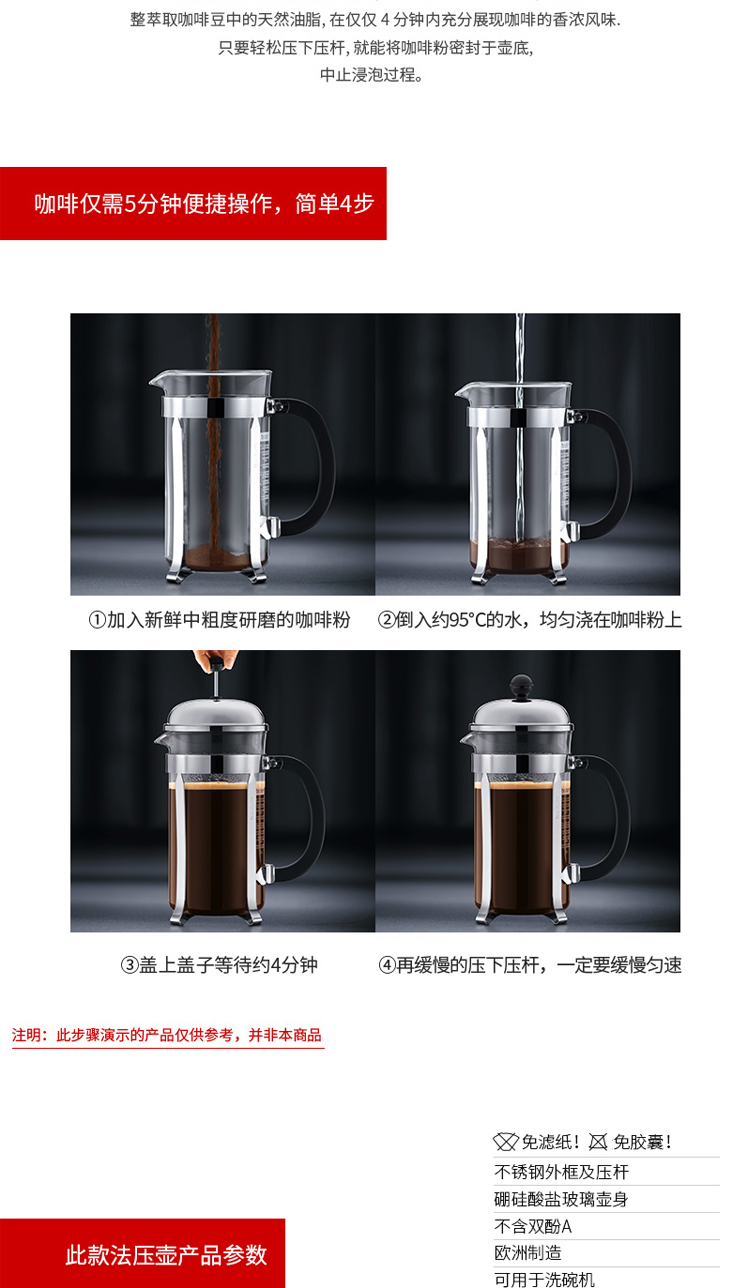 整萃取咖啡豆中的天然油脂, 在仅仅 4 分钟内充分展现咖啡的香浓风味.
只要轻松压下压杆, 就能将咖啡粉密封于壶底,
中止浸泡过程。

咖啡仅需5分钟便捷操作，简单4步

①加入新鲜中粗度研磨的咖啡粉

②倒入约95°C的水，均匀浇在咖啡粉上

③盖上盖子等待约4分钟

④再缓慢的压下压杆，一定要缓慢匀速

注明：此步骤演示的产品仅供参考，并非本商品

免滤纸！ 免胶囊！
不锈钢外框及压杆
硼硅酸盐玻璃壶身
不含双酚A
欧洲制造
可用于洗碗机

此款法压壶产品参数