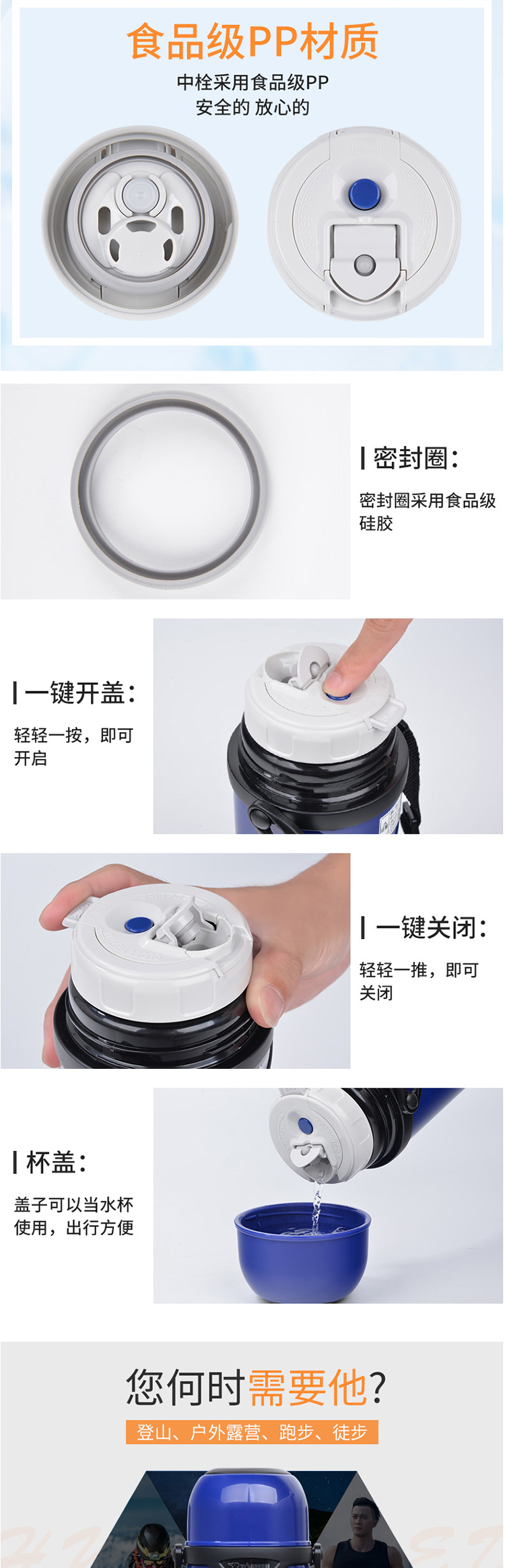 食品级PP材质

中栓采用食品级PP
安全的 放心的

| 密封圈:

密封圈采用食品级硅胶

| 一键开盖:

轻轻一按，即可开启

| 一键关闭:

轻轻一推，即可关闭

| 杯盖:

盖子可以当水杯使用，出行方便

您何时需要他?

登山、户外露营、跑步、徒步