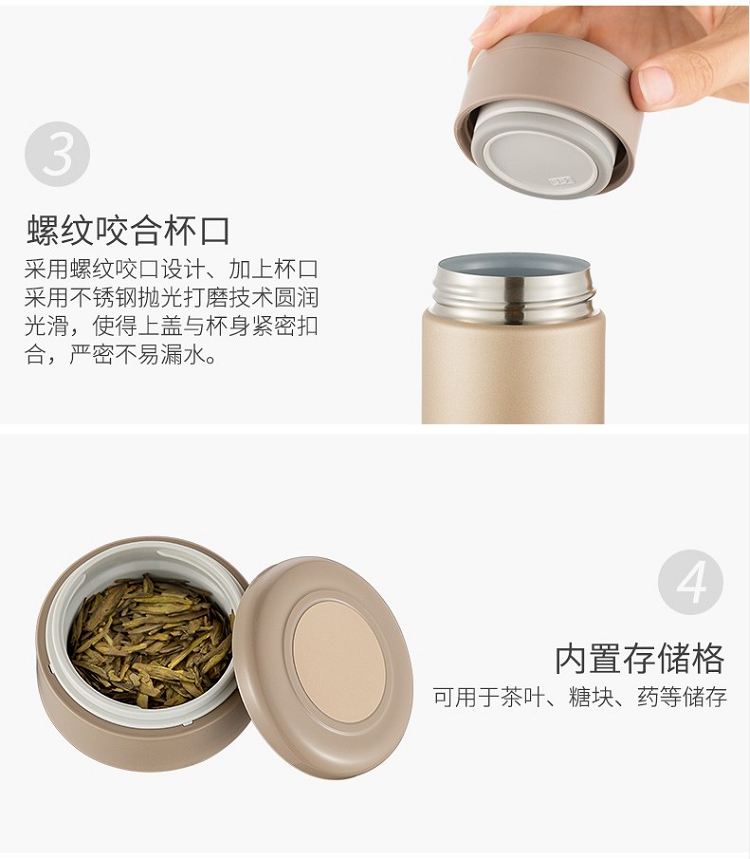 3

螺纹咬合杯口

采用螺纹咬口设计、加上杯口采用不锈钢抛光打磨技术圆润光滑，使得上盖与杯身紧密扣合，严密不易漏水。

4

内置存储格

可用于茶叶、糖块、药等储存