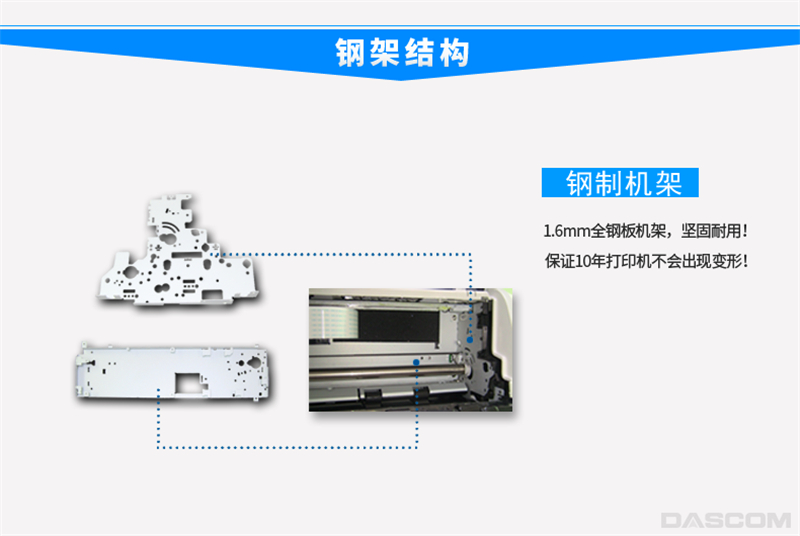 钢架结构

钢制机架

1.6mm全钢板机架，坚固耐用！

保证10年打印机不会出现变形！

DASCOM