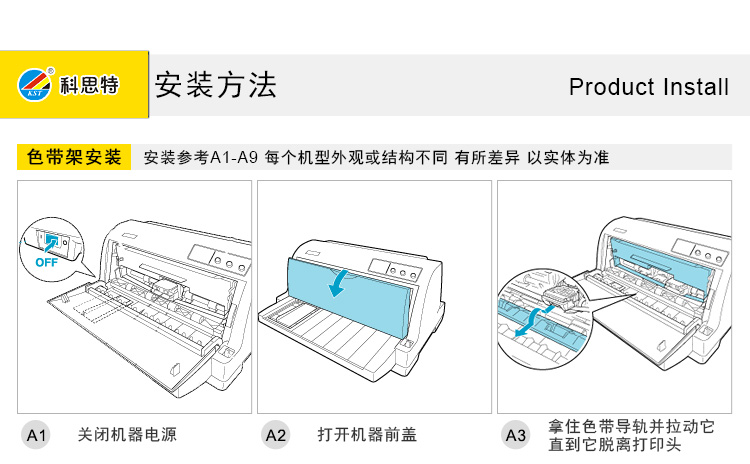 KST 科思特

安装方法

Product Install

色带架安装　安装参考A1-A9 每个机型外观或结构不同 有所差异 以实体为准

OFF

A1 关闭机器电源

A2 打开机器前盖

A3 拿住色带导轨并拉动它直到它脱离打印头