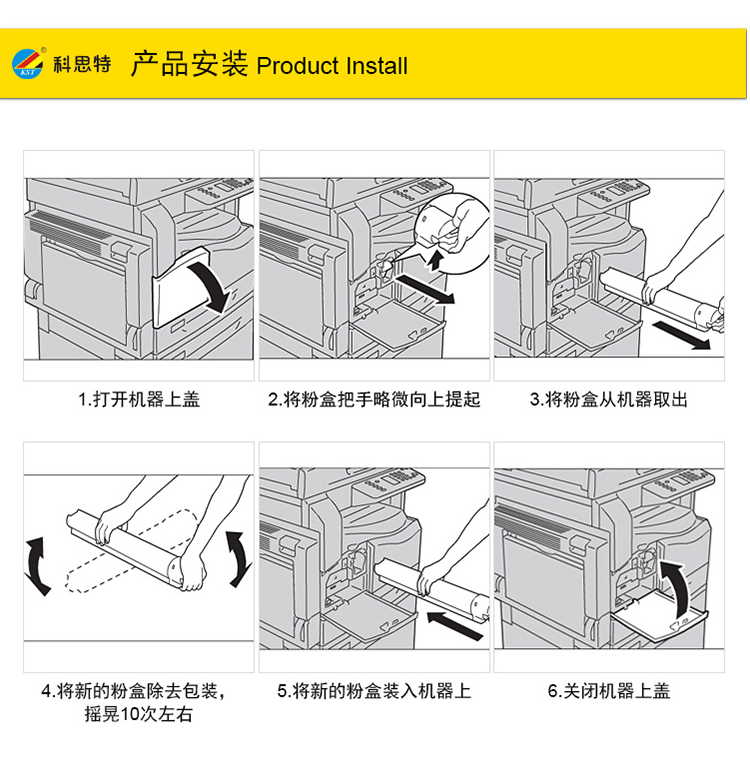 KST 科思特 产品安装 Product Install

1.打开机器上盖

2.将粉盒把手略微向上提起

3.将粉盒从机器取出

4.将新的粉盒除去包装，摇晃10次左右

5.将新的粉盒装入机器上

6.关闭机器上盖