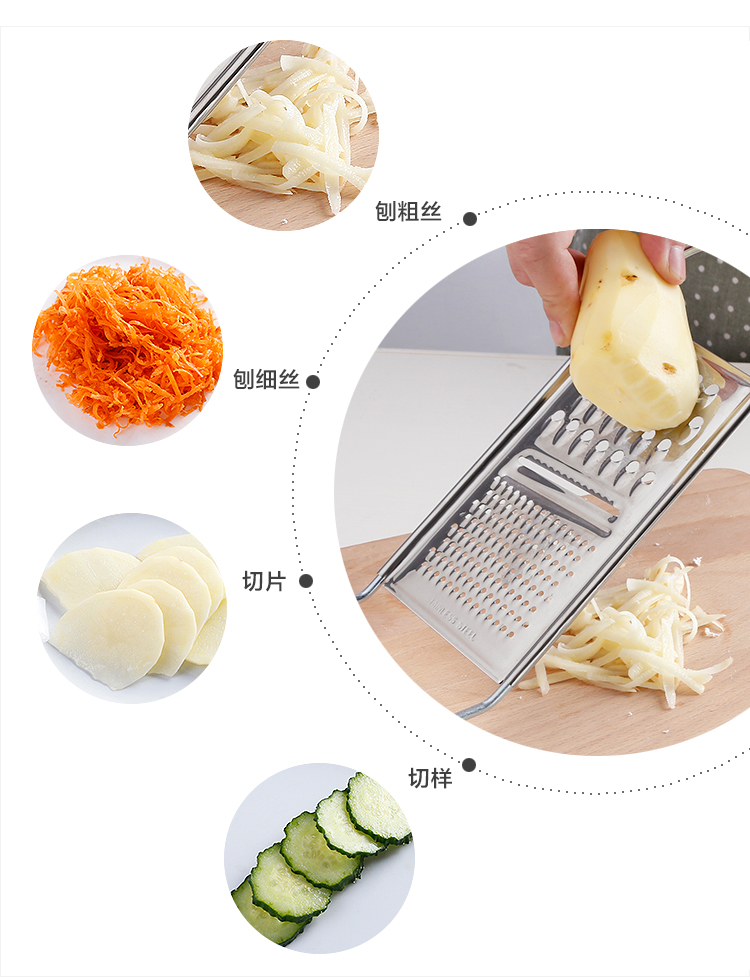 刨粗丝

刨细丝

切片

切样