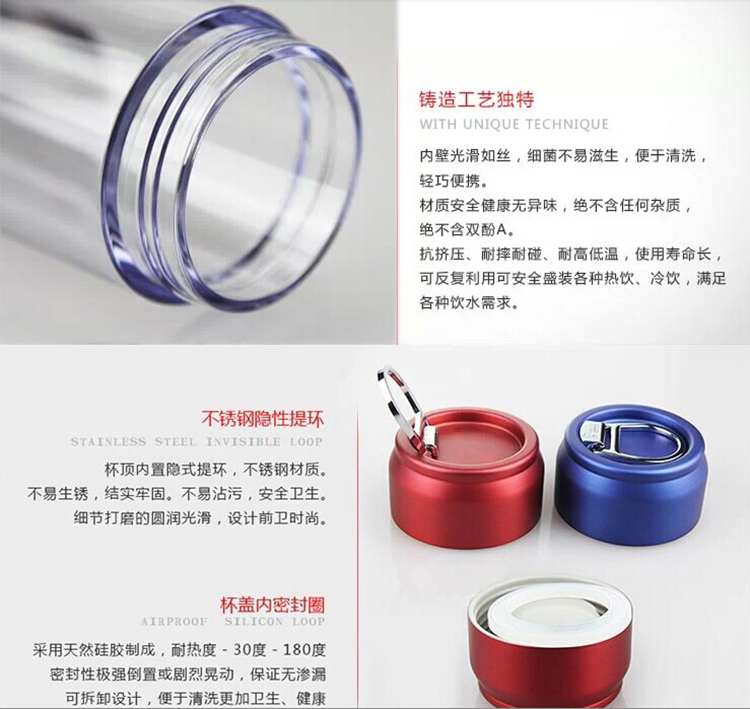 铸造工艺独特
WITH UNIQUE TECHNIQUE

内壁光滑如丝，细菌不易滋生，便于清洗，轻巧便携。
材质安全健康无异味，绝不含任何杂质，绝不含双酚A。
抗挤压、耐摔耐碰、耐高低温，使用寿命长，可反复利用可安全盛装各种热饮、冷饮，满足各种饮水需求。

不锈钢隐性提环
STAINLESS STEEL INVISIBLE LOOP

杯顶内置隐式提环，不锈钢材质。
不易生锈，结实牢固。不易沾污，安全卫生。
细节打磨的圆润光滑，设计前卫时尚。

杯盖内密封圈
AIRPROOF SILICON LOOP

采用天然硅胶制成，耐热度 - 30度 - 180度
密封性极强倒置或剧烈晃动，保证无渗漏
可拆卸设计，便于清洗更加卫生、健康