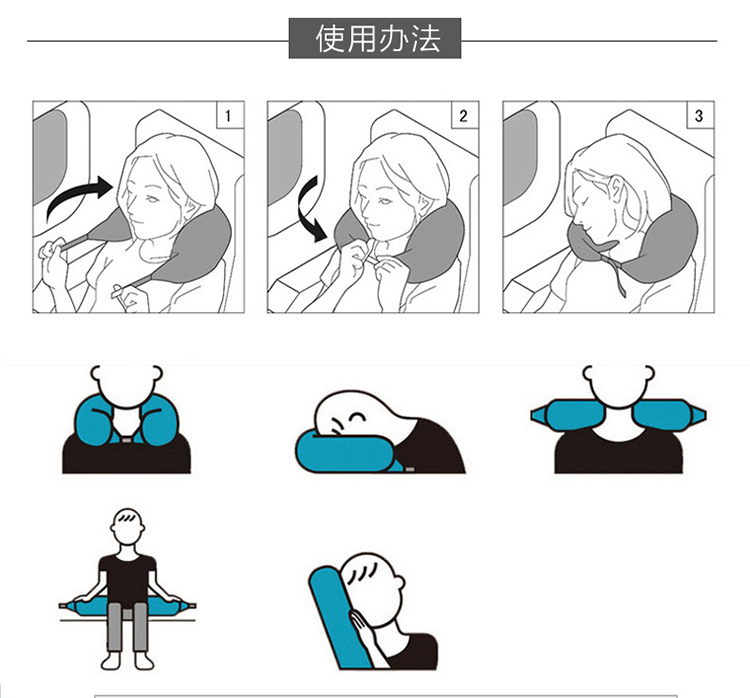 使用办法

1

2

3