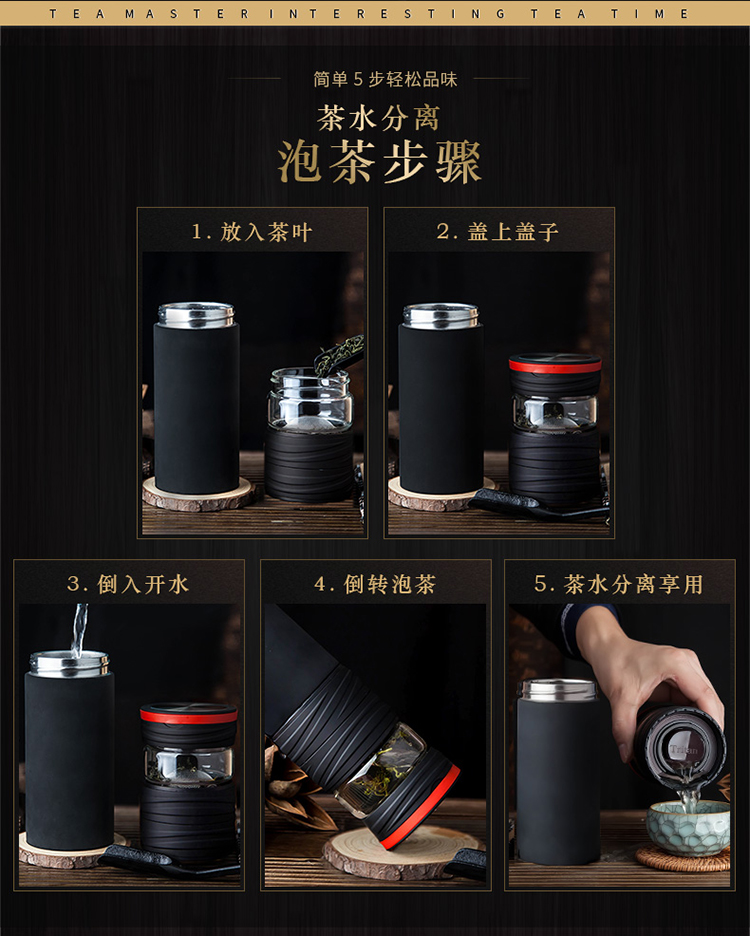 TEA MASTER INTERESTING TEA TIME

简单 5 步轻松品味

茶水分离

泡茶步骤

1. 放入茶叶

2. 盖上盖子

3. 倒入开水

4. 倒转泡茶

5. 茶水分离享用