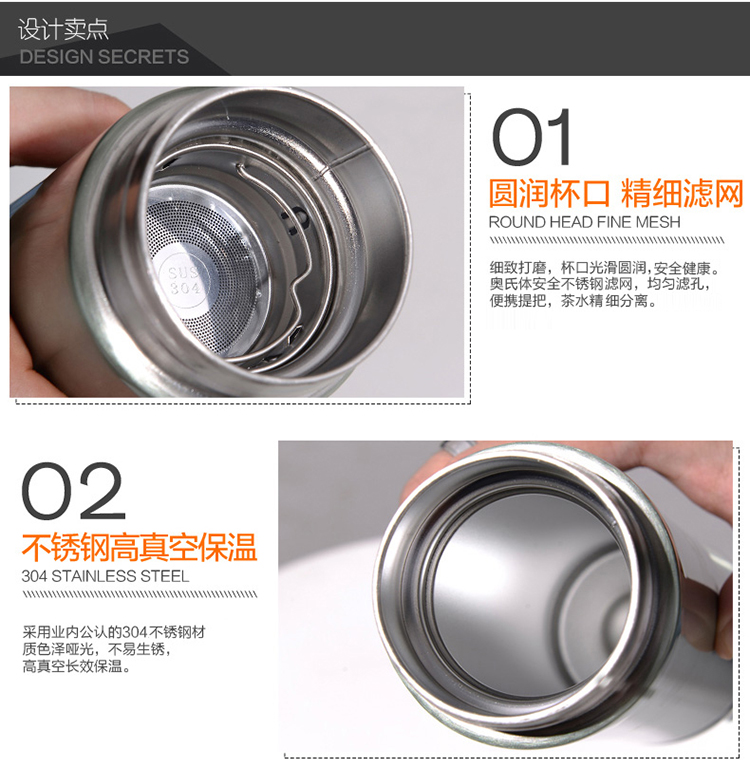 设计卖点
DESIGN SECRETS

SUS
304

01
圆润杯口 精细滤网
ROUND HEAD FINE MESH

细致打磨，杯口光滑圆润，安全健康。
奥氏体安全不锈钢滤网，均匀滤孔，
便携提把，茶水精细分离。

02
不锈钢高真空保温
304 STAINLESS STEEL

采用业内公认的304不锈钢材
质色泽哑光，不易生锈，
高真空长效保温。