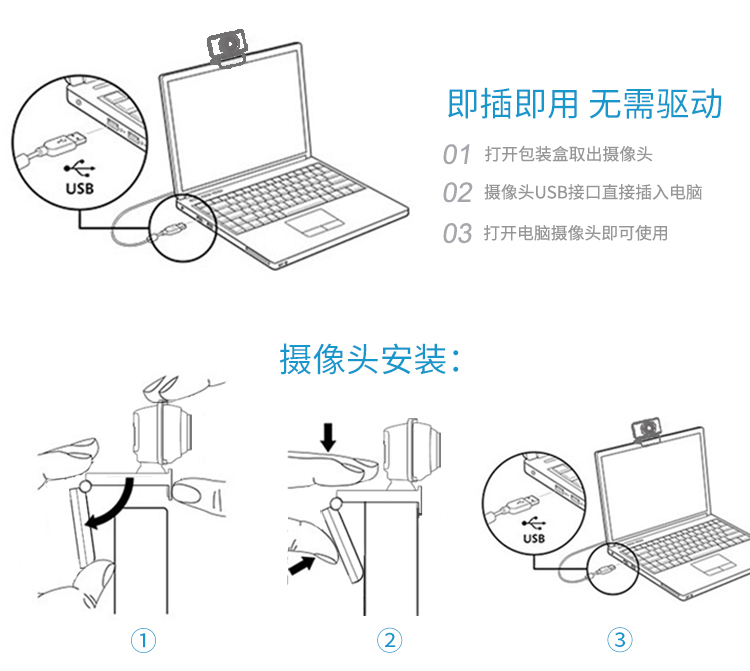 USB

即插即用 无需驱动

01 打开包装盒取出摄像头

02 摄像头USB接口直接插入电脑

03 打开电脑摄像头即可使用

摄像头安装：

USB

①

②

③