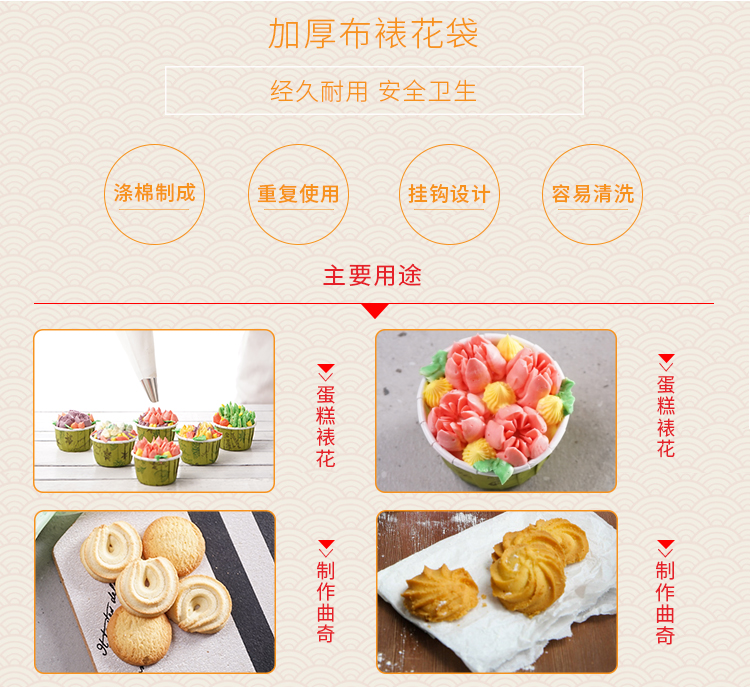 加厚布裱花袋

经久耐用 安全卫生

涤棉制成

重复使用

挂钩设计

容易清洗

主要用途

蛋糕裱花

蛋糕裱花

制作曲奇

制作曲奇