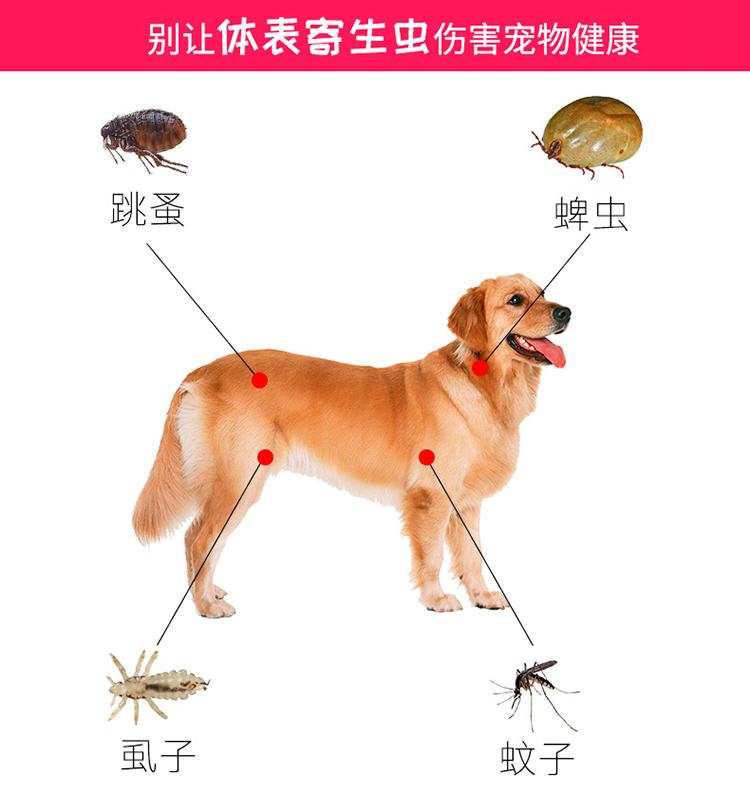 别让体表寄生虫伤害宠物健康

跳蚤

蜱虫

虱子

蚊子