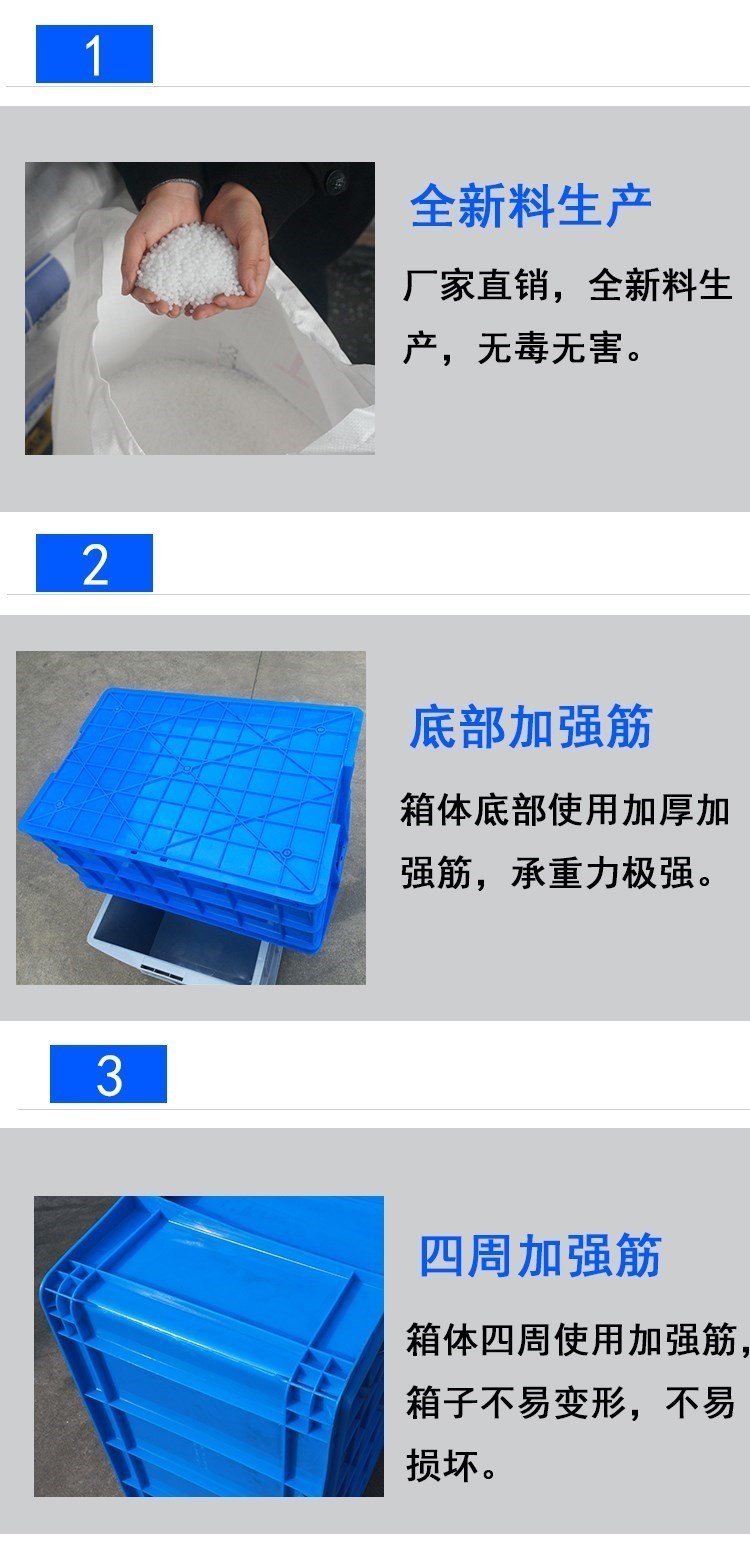 1

全新料生产

厂家直销，全新料生产，无毒无害。

2

底部加强筋

箱体底部使用加厚加强筋，承重力极强。

3

四周加强筋

箱体四周使用加强筋，箱子不易变形，不易损坏。