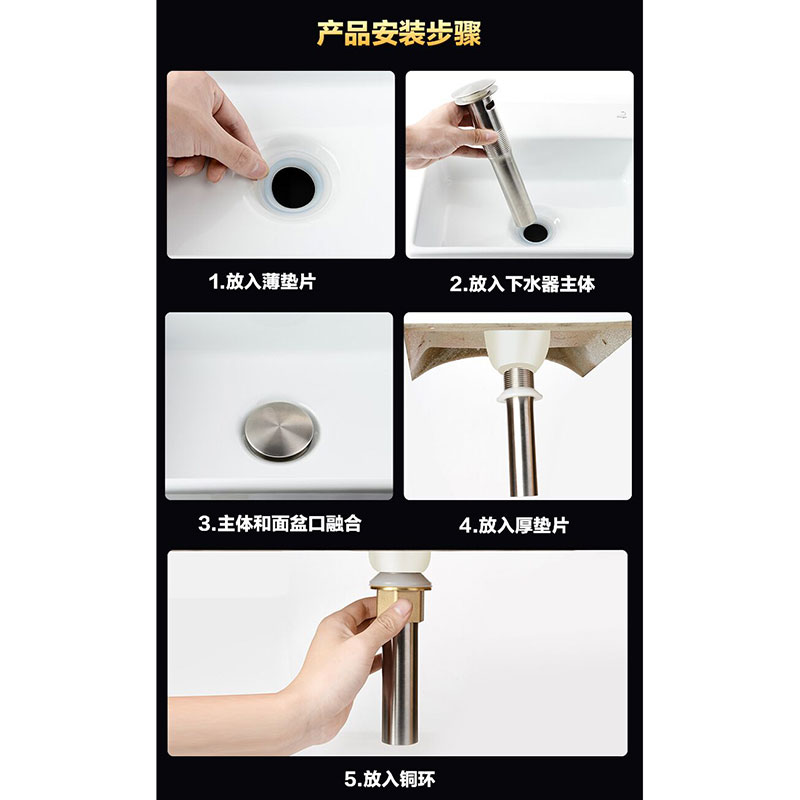 产品安装步骤

1.放入薄垫片

2.放入下水器主体

3.主体和面盆口融合

4.放入厚垫片

5.放入铜环