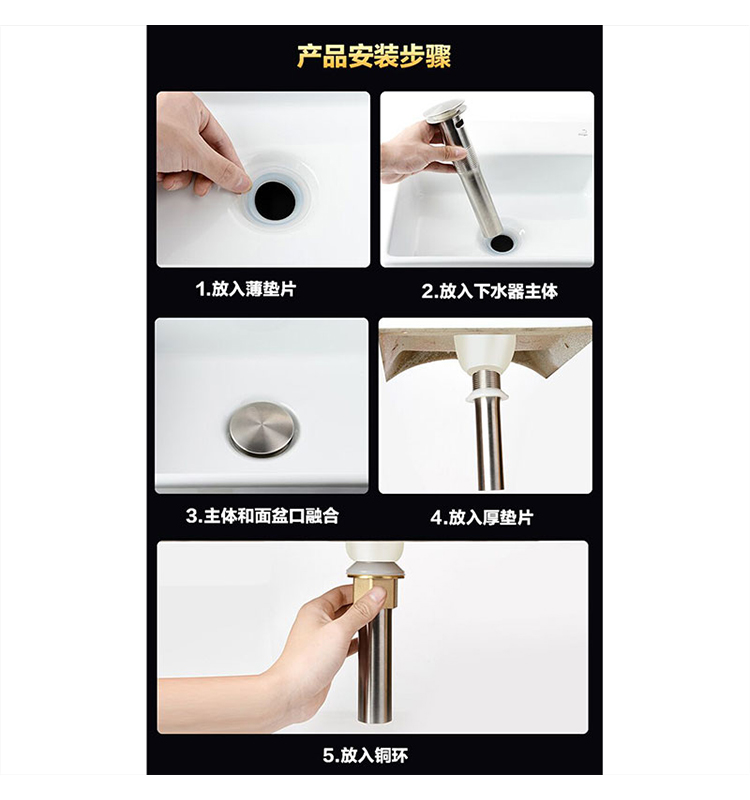 产品安装步骤

1.放入薄垫片

2.放入下水器主体

3.主体和面盆口融合

4.放入厚垫片

5.放入铜环