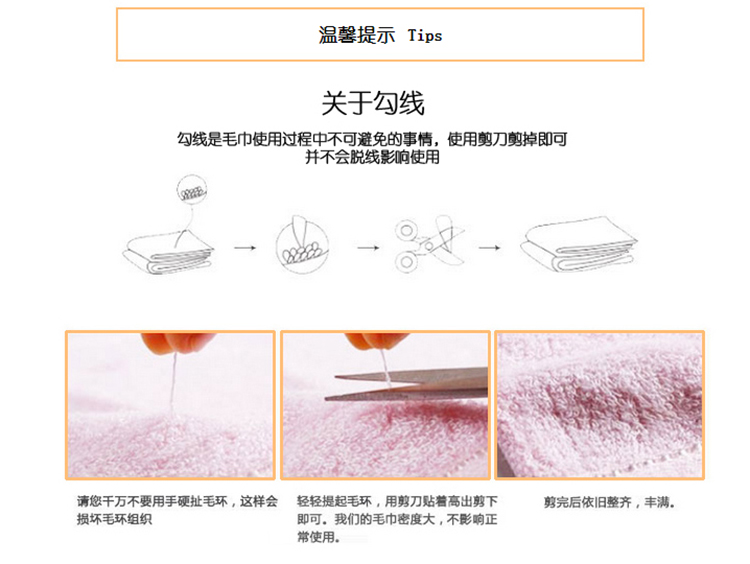 温馨提示 Tips

关于勾线

勾线是毛巾使用过程中不可避免的事情，使用剪刀剪掉即可
并不会脱线影响使用

请您千万不要用手硬扯毛环，这样会损坏毛环组织

轻轻提起毛环，用剪刀贴着高出剪下即可。我们的毛巾密度大，不影响正常使用。

剪完后依旧整齐，丰满。