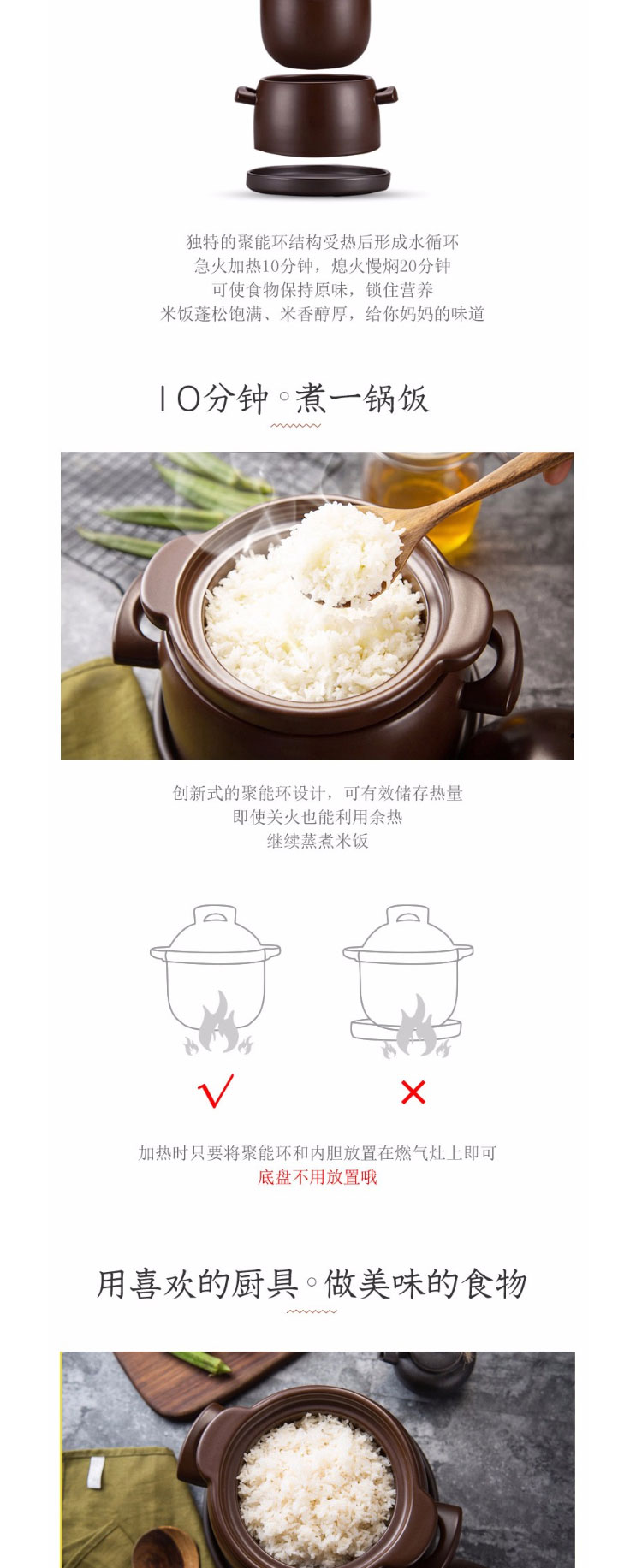 独特的聚能环结构受热后形成水循环
急火加热10分钟，熄火慢焖20分钟
可使食物保持原味，锁住营养
米饭蓬松饱满、米香醇厚，给你妈妈的味道

10分钟◦煮一锅饭

创新式的聚能环设计，可有效储存热量
即使关火也能利用余热
继续蒸煮米饭

√

×

加热时只要将聚能环和内胆放置在燃气灶上即可
底盘不用放置哦

用喜欢的厨具◦做美味的食物