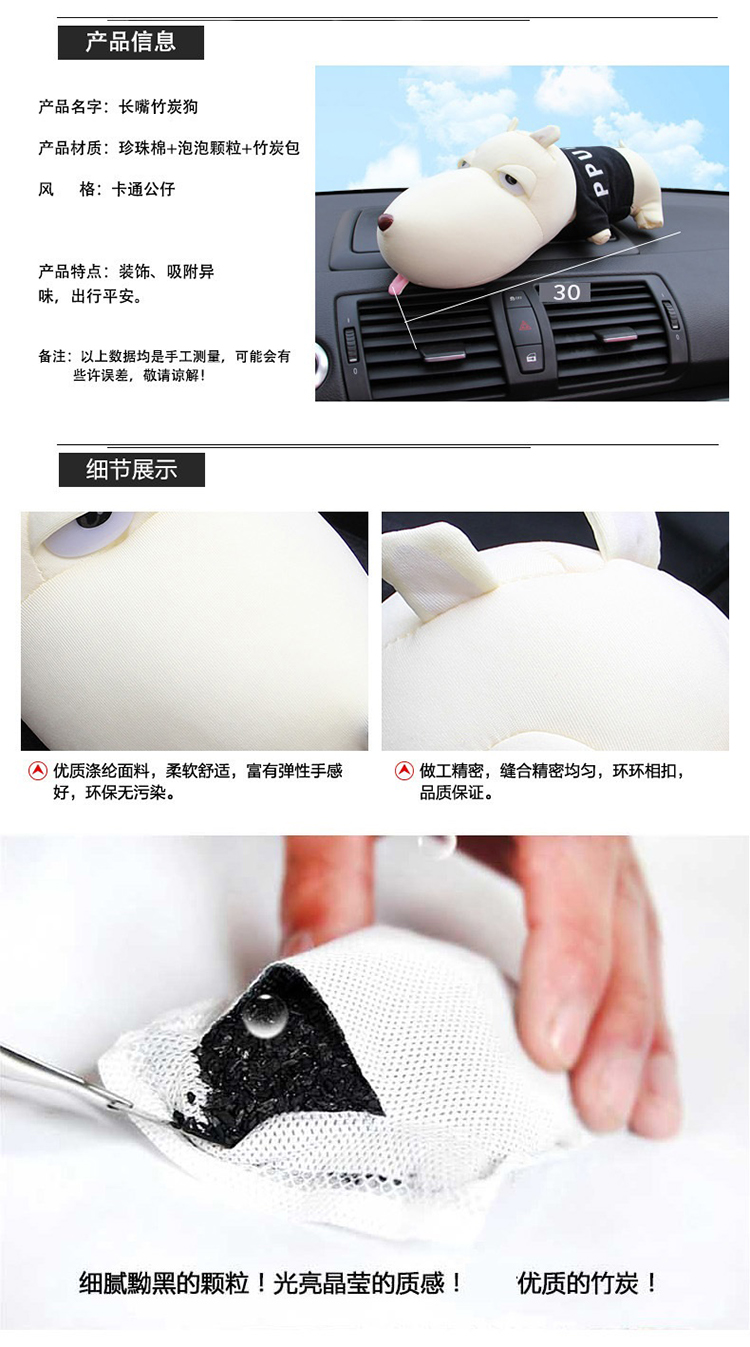 产品信息

产品名字：长嘴竹炭狗

产品材质：珍珠棉+泡泡颗粒+竹炭包

风　格：卡通公仔

产品特点：装饰、吸附异味，出行平安。

备注：以上数据均是手工测量，可能会有些许误差，敬请谅解！

PPU

30

细节展示

优质涤纶面料，柔软舒适，富有弹性手感好，环保无污染。

做工精密，缝合精密均匀，环环相扣，品质保证。

细腻黝黑的颗粒！光亮晶莹的质感！ 优质的竹炭！