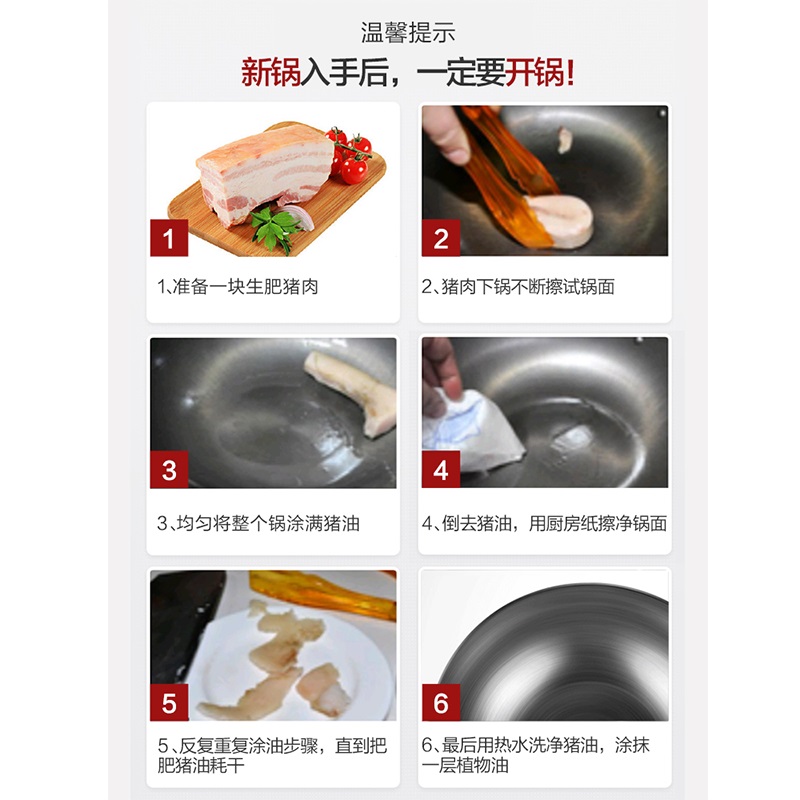 温馨提示

新锅入手后，一定要开锅!

1

1、准备一块生肥猪肉

2

2、猪肉下锅不断擦试锅面

3

3、均匀将整个锅涂满猪油

4

4、倒去猪油，用厨房纸擦净锅面

5

5、反复重复涂油步骤，直到把肥猪油耗干

6

6、最后用热水洗净猪油，涂抹一层植物油