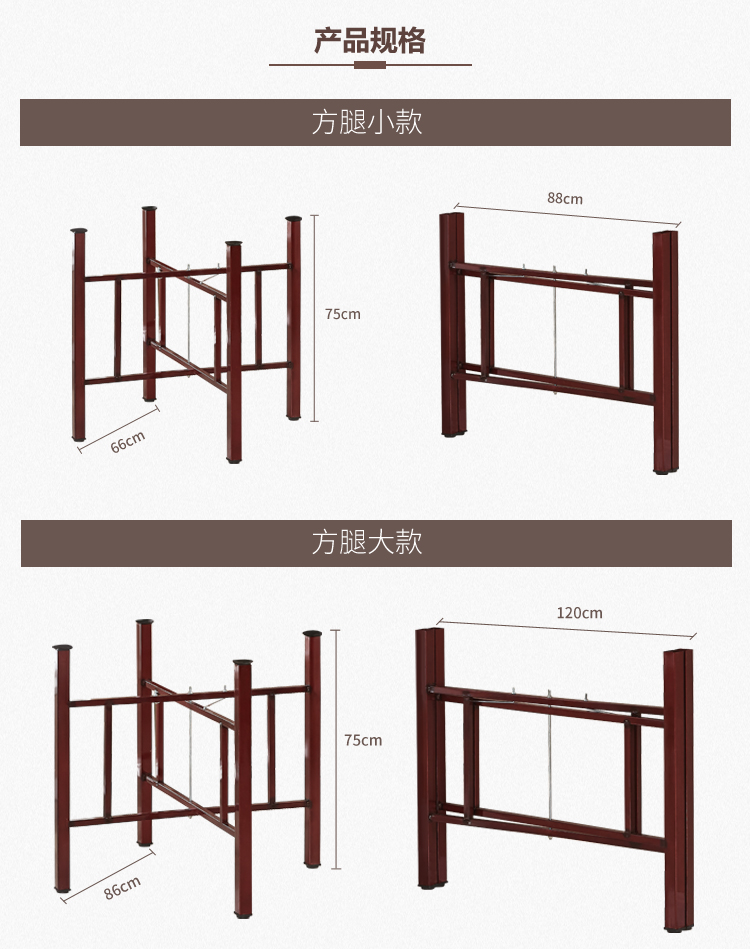 产品规格

方腿小款

88cm

75cm

66cm

方腿大款

120cm

75cm

86cm