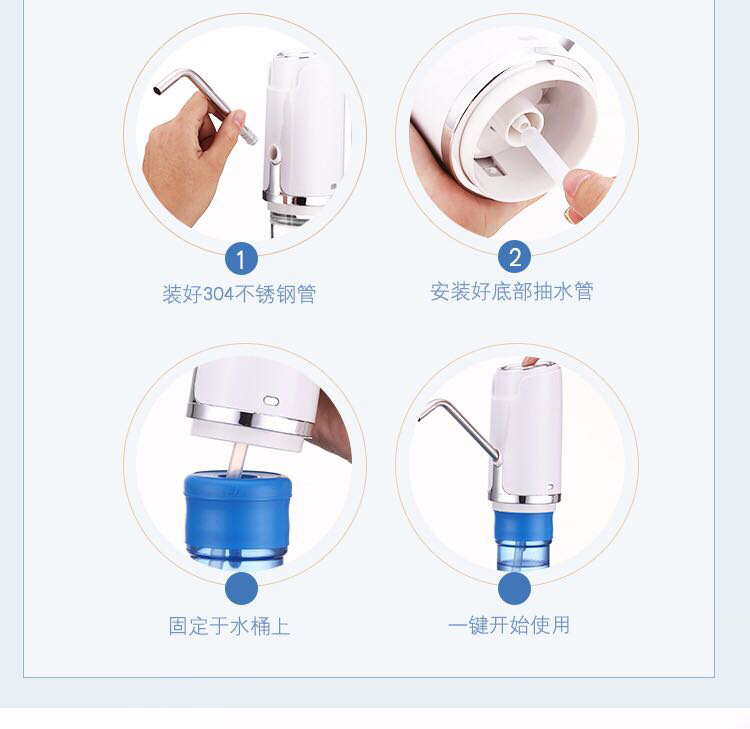 1
装好304不锈钢管

2
安装好底部抽水管

固定于水桶上

一键开始使用