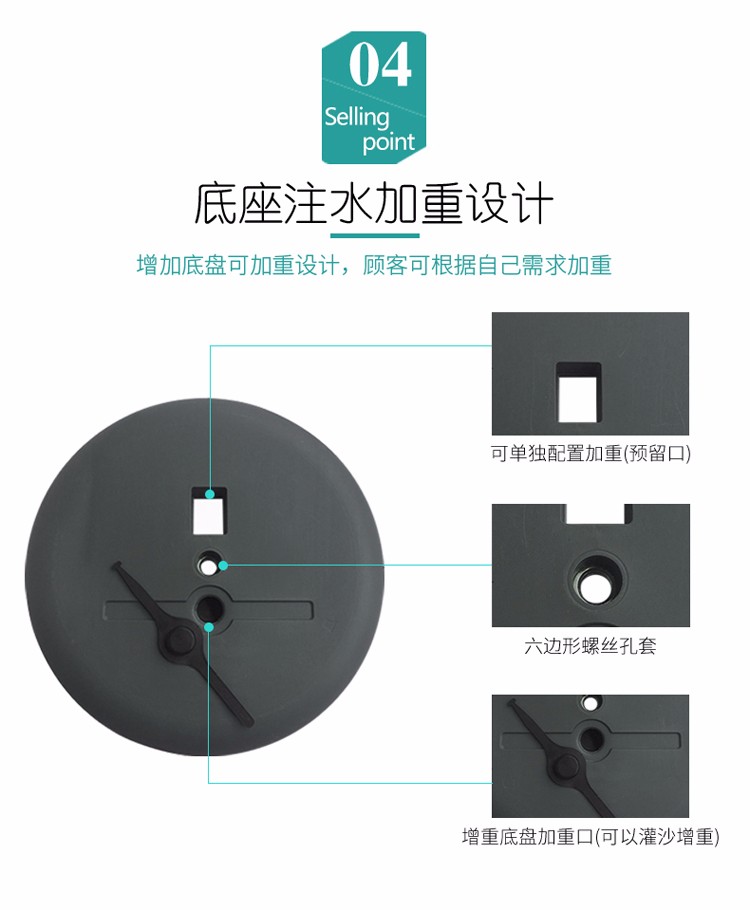 04
Selling point

底座注水加重设计

增加底盘可加重设计，顾客可根据自己需求加重

可单独配置加重(预留口)

六边形螺丝孔套

增重底盘加重口(可以灌沙增重)