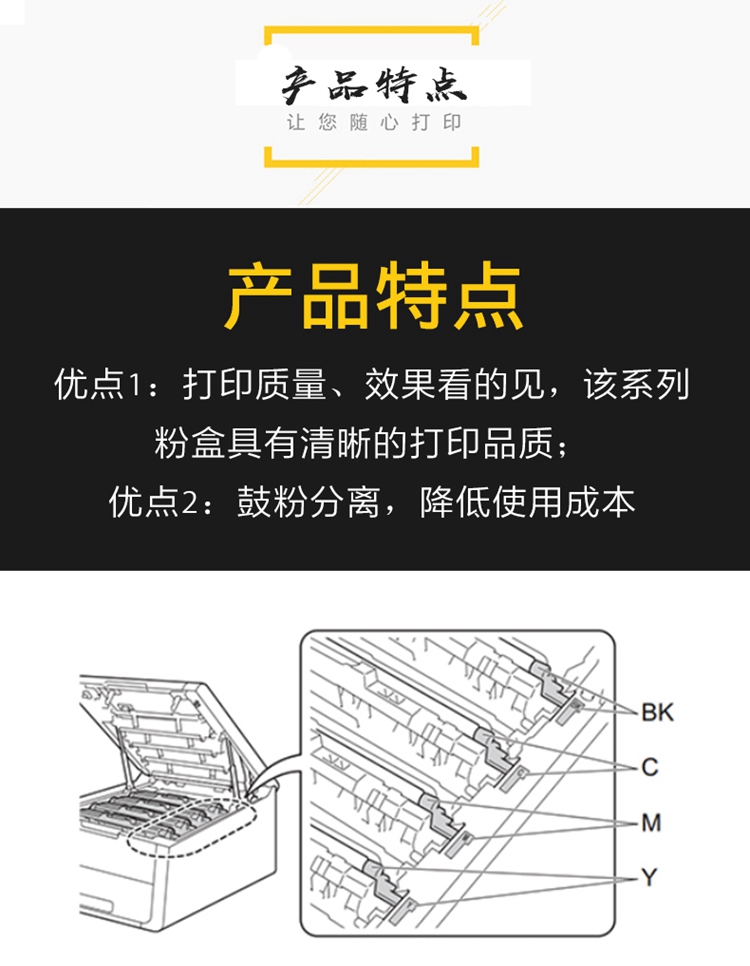 产品特点
让您随心打印

产品特点

优点1：打印质量、效果看的见，该系列粉盒具有清晰的打印品质；
优点2：鼓粉分离，降低使用成本

BK
C
M
Y