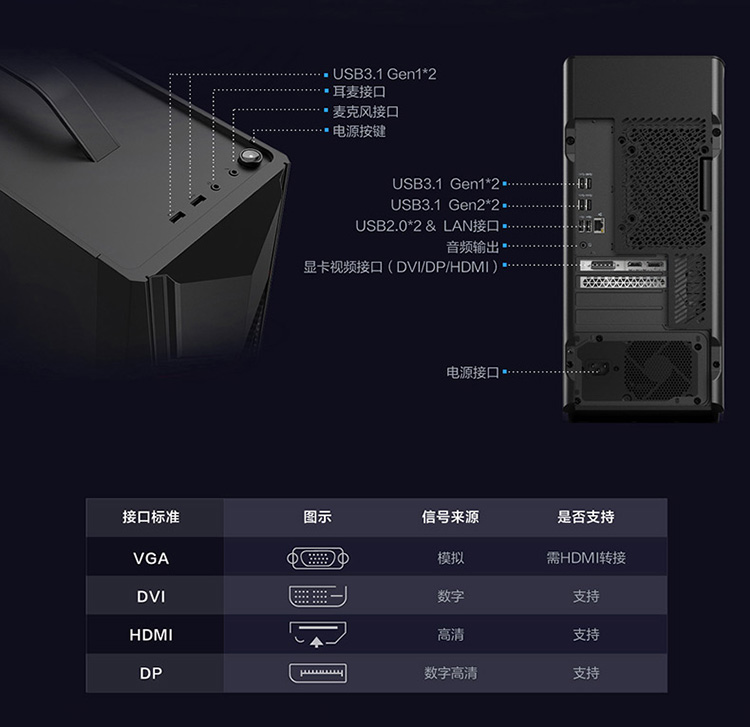 USB3.1 Gen1*2
耳麦接口
麦克风接口
电源按键

USB3.1 Gen1*2
USB3.1 Gen2*2
USB2.0*2 & LAN接口
音频输出
显卡视频接口（DVI/DP/HDMI）
电源接口

| 接口标准 | 图示 | 信号来源 | 是否支持 |
|---|---|---|---|
| VGA | | 模拟 | 需HDMI转接 |
| DVI | | 数字 | 支持 |
| HDMI | | 高清 | 支持 |
| DP | | 数字高清 | 支持 |