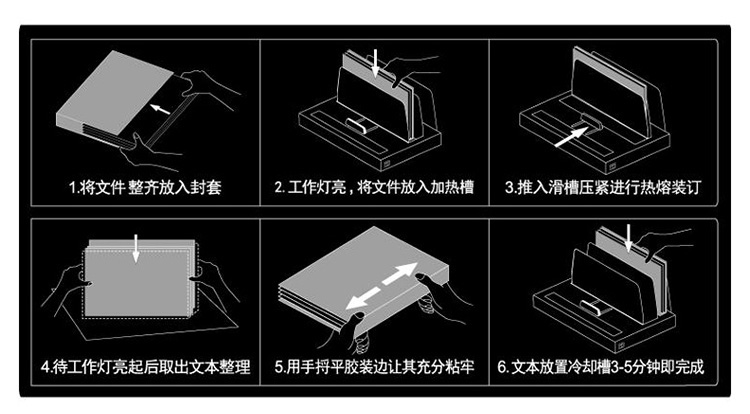 1.将文件 整齐放入封套

2. 工作灯亮，将文件放入加热槽

3.推入滑槽压紧进行热熔装订

4.待工作灯亮起后取出文本整理

5.用手捋平胶装边让其充分粘牢

6. 文本放置冷却槽3-5分钟即完成