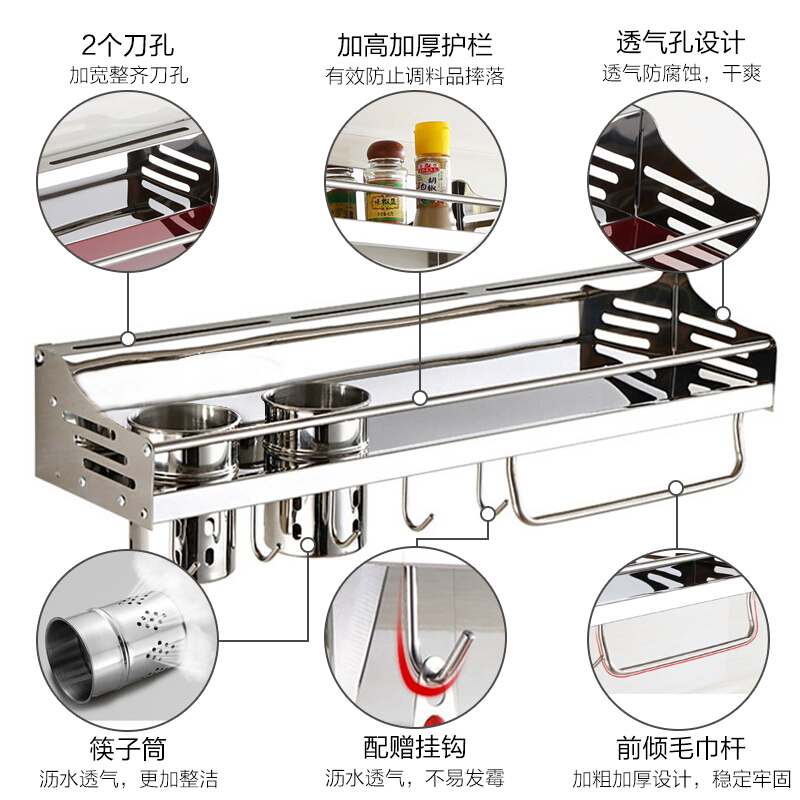 2个刀孔
加宽整齐刀孔

加高加厚护栏
有效防止调料品摔落

透气孔设计
透气防腐蚀，干爽

味椒盐

胡椒

筷子筒
沥水透气，更加整洁

配赠挂钩
沥水透气，不易发霉

前倾毛巾杆
加粗加厚设计，稳定牢固