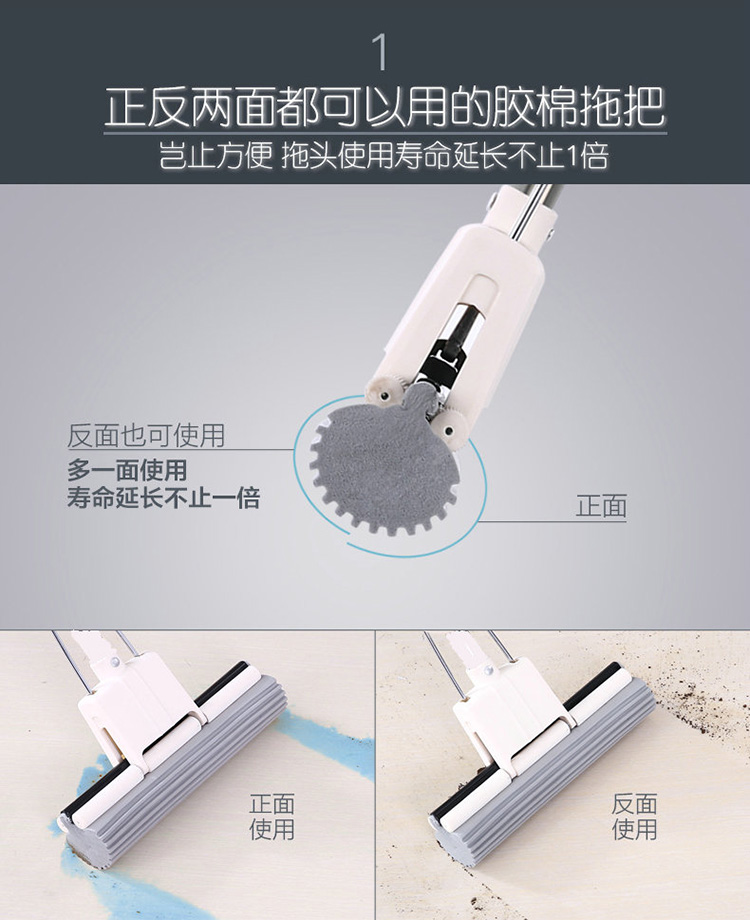 1

正反两面都可以用的胶棉拖把

岂止方便 拖头使用寿命延长不止1倍

反面也可使用

多一面使用
寿命延长不止一倍

正面

正面
使用

反面
使用