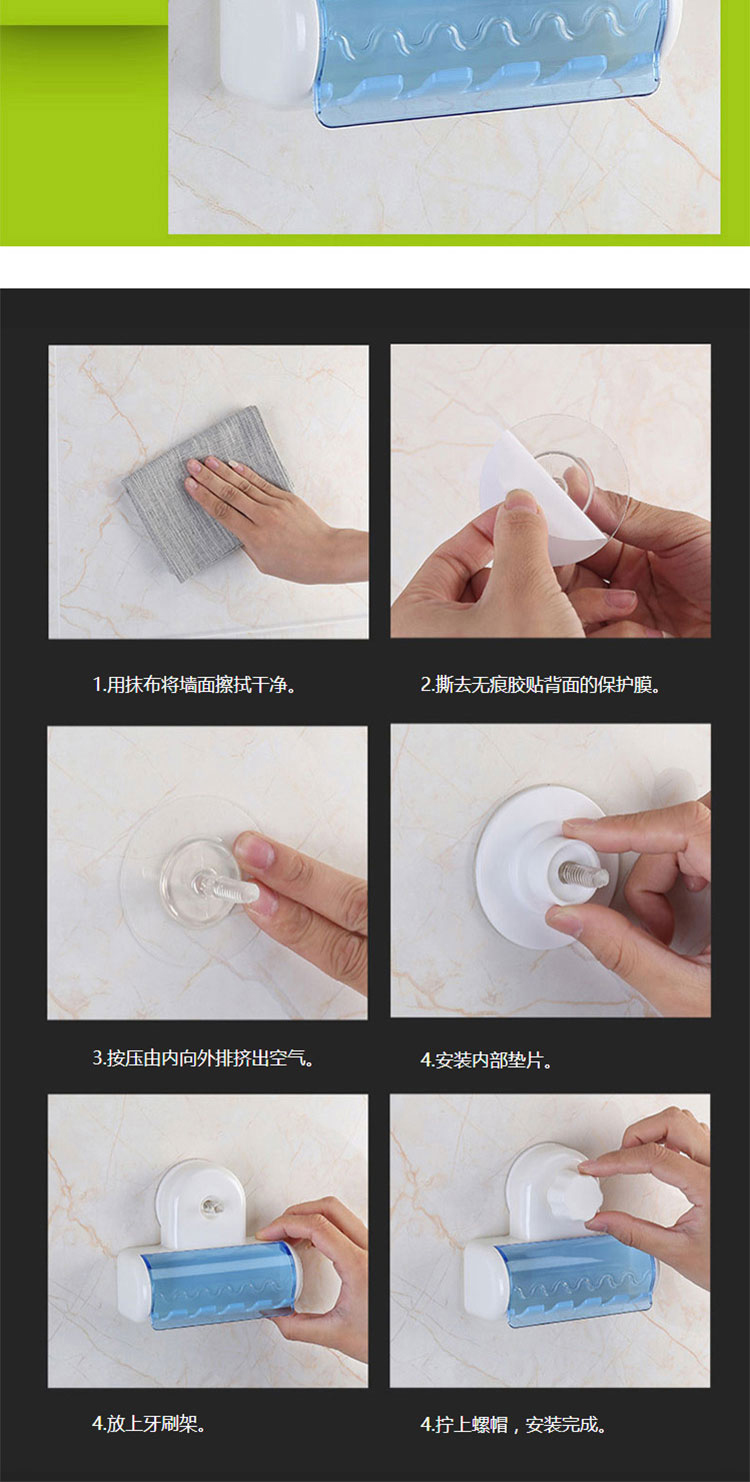 1.用抹布将墙面擦拭干净。

2.撕去无痕胶贴背面的保护膜。

3.按压由内向外排挤出空气。

4.安装内部垫片。

4.放上牙刷架。

4.拧上螺帽，安装完成。