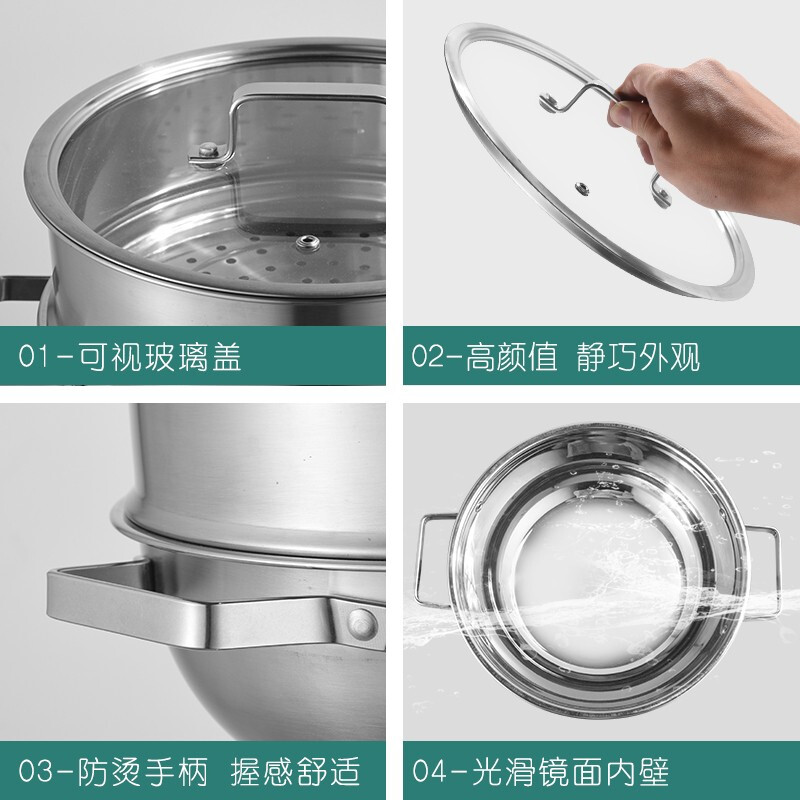 01-可视玻璃盖

02-高颜值 静巧外观

03-防烫手柄 握感舒适

04-光滑镜面内壁