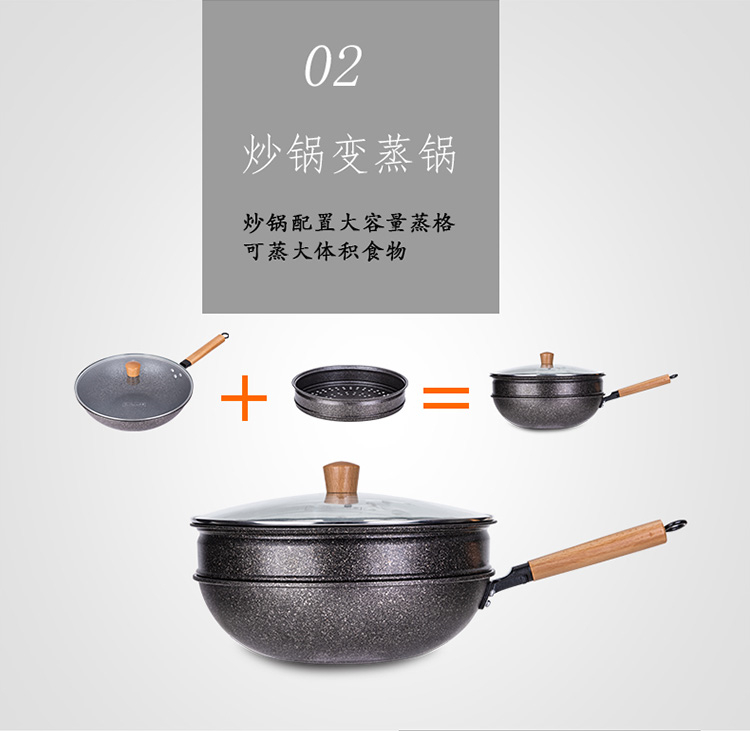 02

炒锅变蒸锅

炒锅配置大容量蒸格
可蒸大体积食物

+ =