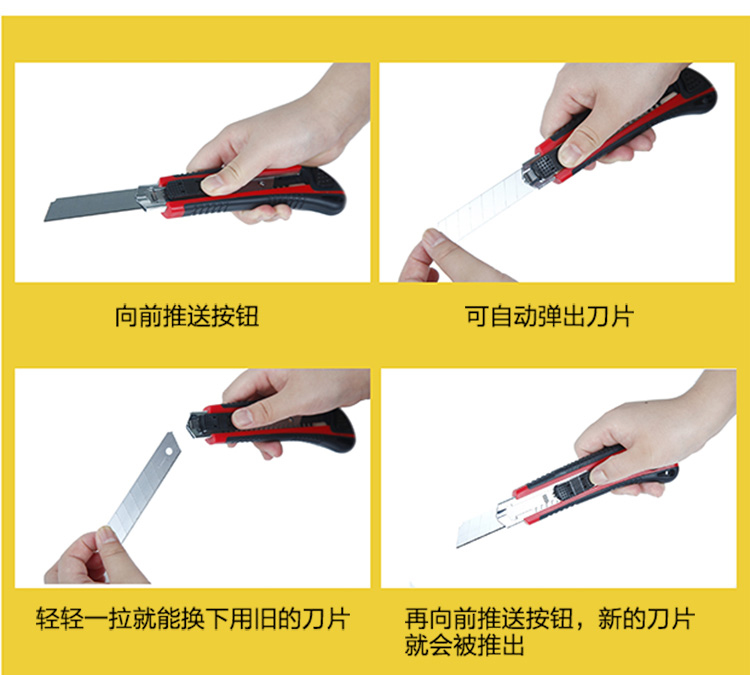 向前推送按钮

可自动弹出刀片

轻轻一拉就能换下用旧的刀片

再向前推送按钮，新的刀片就会被推出