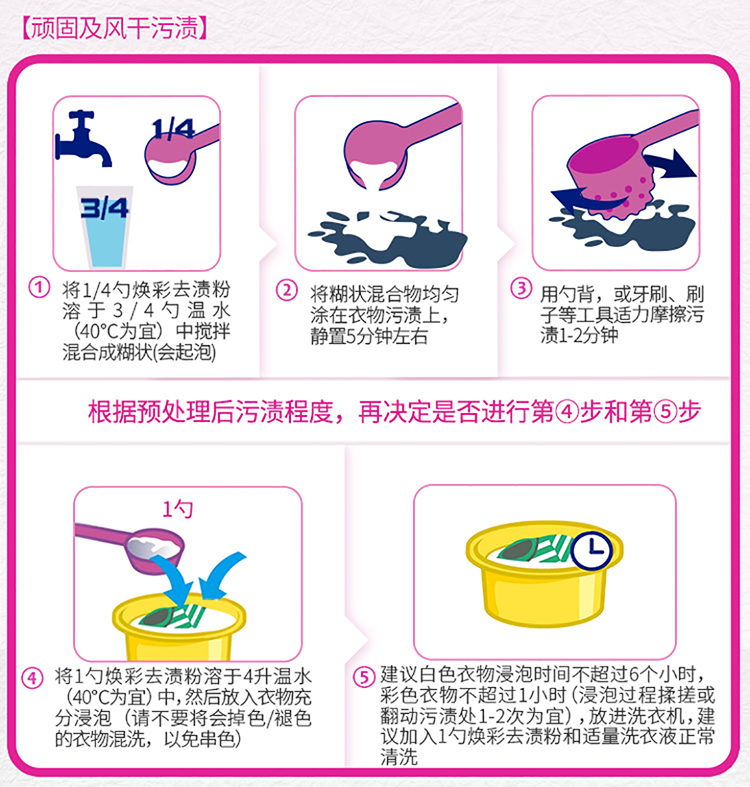 【顽固及风干污渍】

1/4

3/4

① 将1/4勺焕彩去渍粉溶于3/4勺温水（40°C为宜）中搅拌混合成糊状(会起泡)

② 将糊状混合物均匀涂在衣物污渍上，静置5分钟左右

③ 用勺背，或牙刷、刷子等工具适力摩擦污渍1-2分钟

根据预处理后污渍程度，再决定是否进行第④步和第⑤步

1勺

④ 将1勺焕彩去渍粉溶于4升温水（40°C为宜）中，然后放入衣物充分浸泡（请不要将会掉色/褪色的衣物混洗，以免串色）

⑤ 建议白色衣物浸泡时间不超过6个小时，彩色衣物不超过1小时（浸泡过程揉搓或翻动污渍处1-2次为宜），放进洗衣机，建议加入1勺焕彩去渍粉和适量洗衣液正常清洗