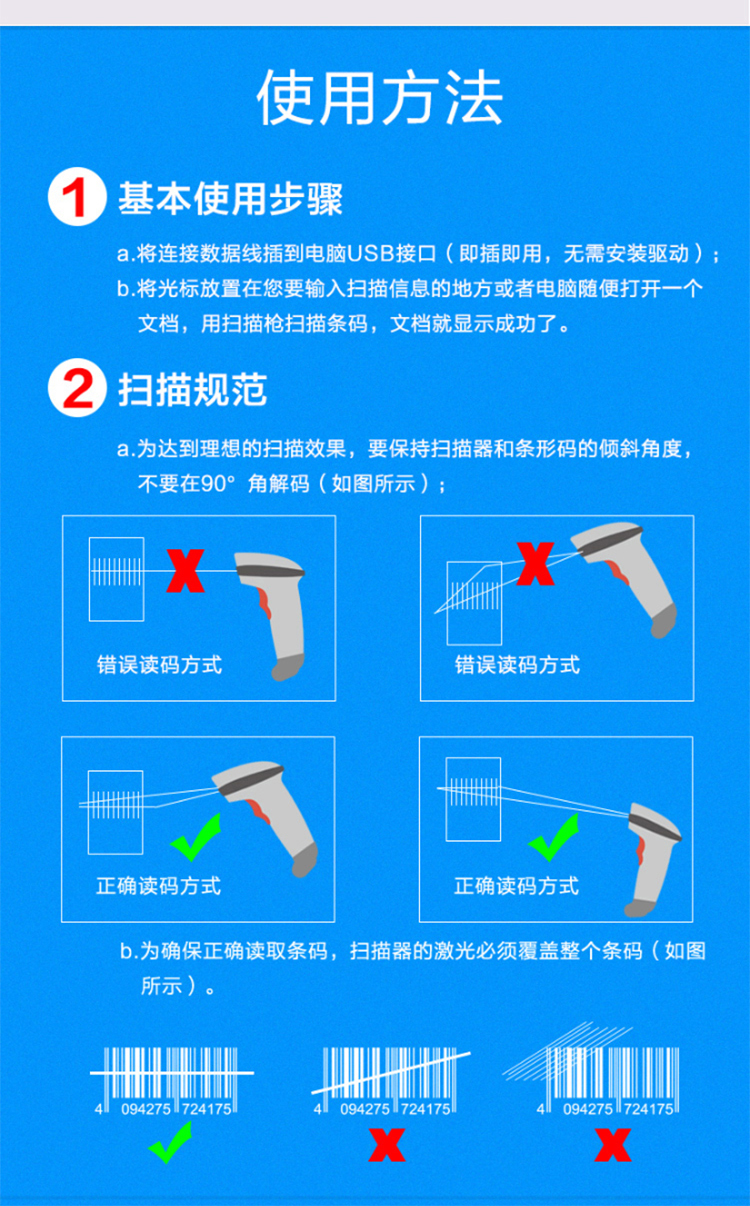 使用方法

1 基本使用步骤

a.将连接数据线插到电脑USB接口（即插即用，无需安装驱动）；
b.将光标放置在您要输入扫描信息的地方或者电脑随便打开一个文档，用扫描枪扫描条码，文档就显示成功了。

2 扫描规范

a.为达到理想的扫描效果，要保持扫描器和条形码的倾斜角度，不要在90° 角解码（如图所示）；

错误读码方式

错误读码方式

正确读码方式

正确读码方式

b.为确保正确读取条码，扫描器的激光必须覆盖整个条码（如图所示）。

4 094275 724175

4 094275 724175

4 094275 724175