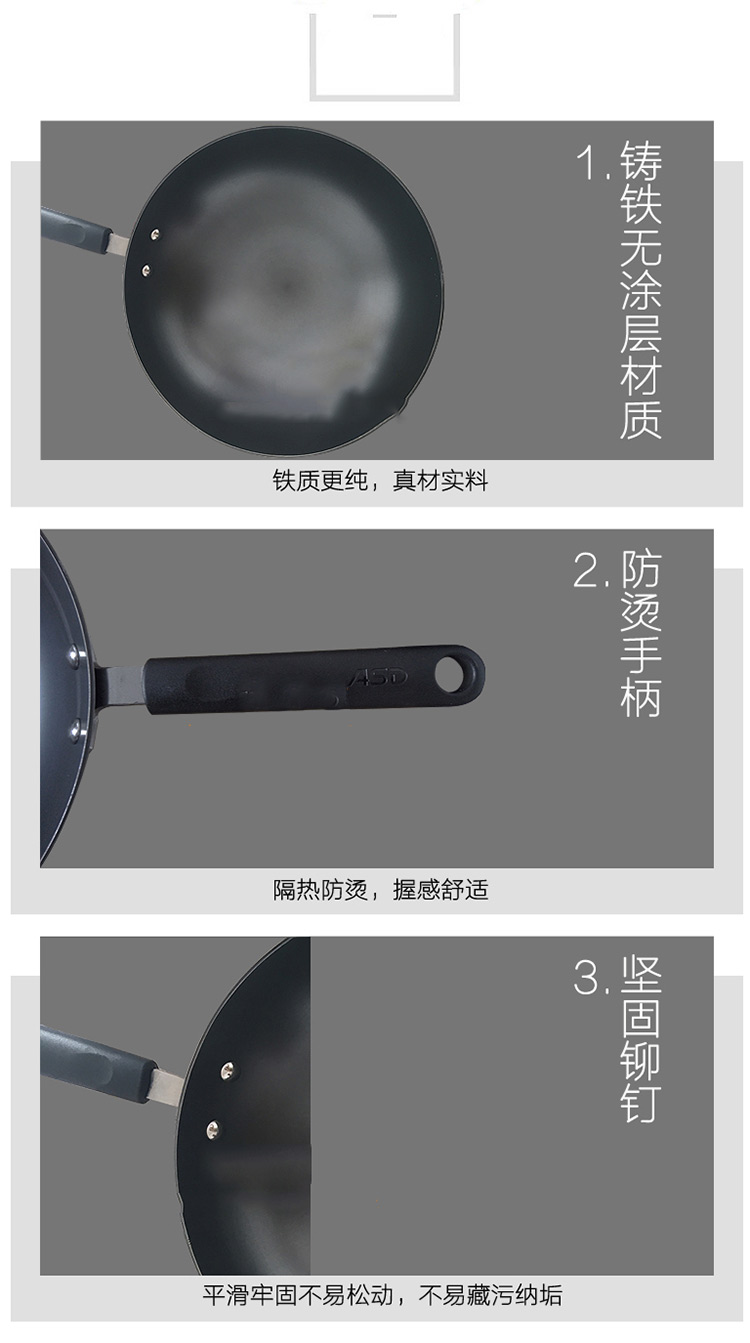 1. 铸铁无涂层材质

铁质更纯，真材实料

2. 防烫手柄

ASD

隔热防烫，握感舒适

3. 坚固铆钉

平滑牢固不易松动，不易藏污纳垢