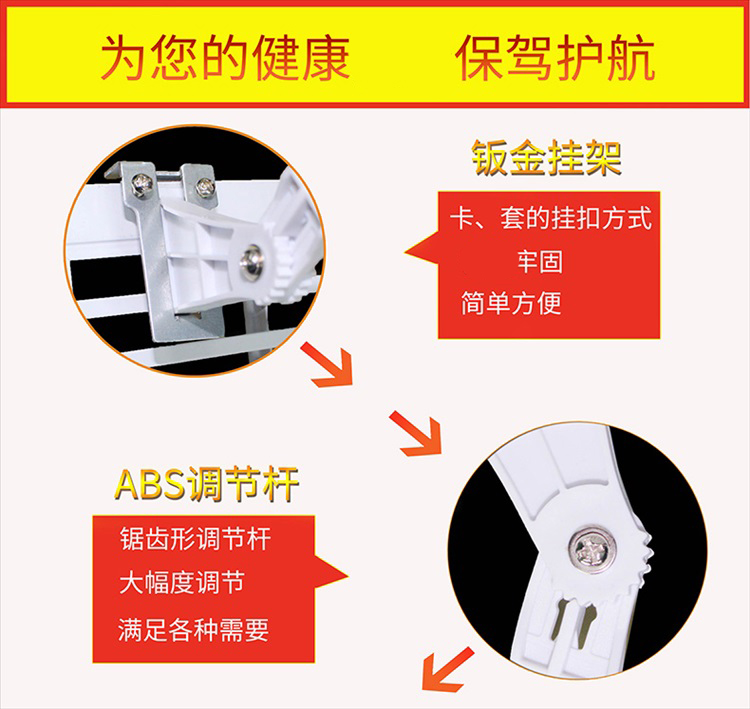 为您的健康 保驾护航

钣金挂架

卡、套的挂扣方式
牢固
简单方便

ABS调节杆

锯齿形调节杆
大幅度调节
满足各种需要