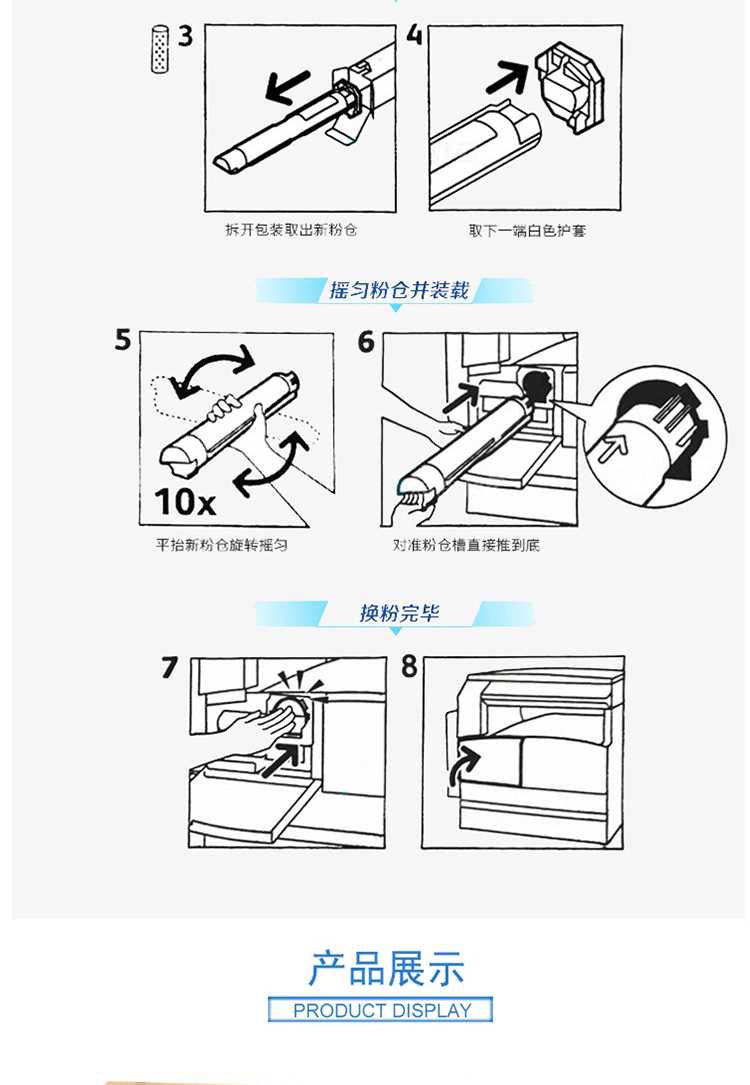 3

4

拆开包装取出新粉仓

取下一端白色护套

摇匀粉仓并装载

5

10x

6

平抬新粉仓旋转摇匀

对准粉仓槽直接推到底

换粉完毕

7

8

产品展示

PRODUCT DISPLAY