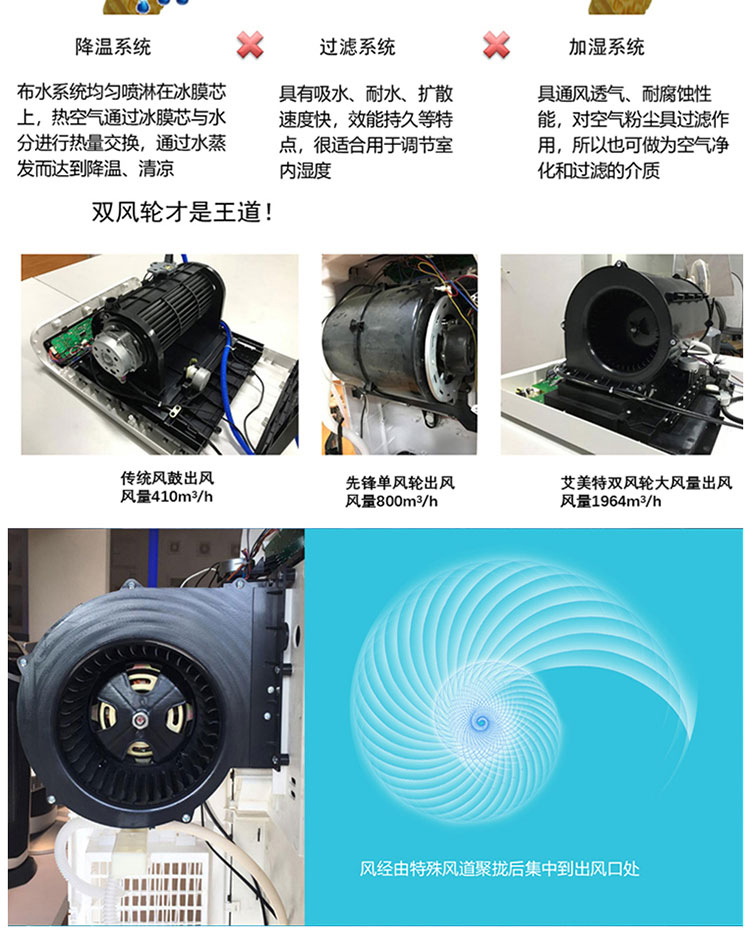 降温系统

布水系统均匀喷淋在冰膜芯上，热空气通过冰膜芯与水分进行热量交换，通过水蒸发而达到降温、清凉

过滤系统

具有吸水、耐水、扩散速度快，效能持久等特点，很适合用于调节室内湿度

加湿系统

具通风透气、耐腐蚀性能，对空气粉尘具过滤作用，所以也可做为空气净化和过滤的介质

双风轮才是王道！

传统风鼓出风
风量410m³/h

先锋单风轮出风
风量800m³/h

艾美特双风轮大风量出风
风量1964m³/h

风经由特殊风道聚拢后集中到出风口处