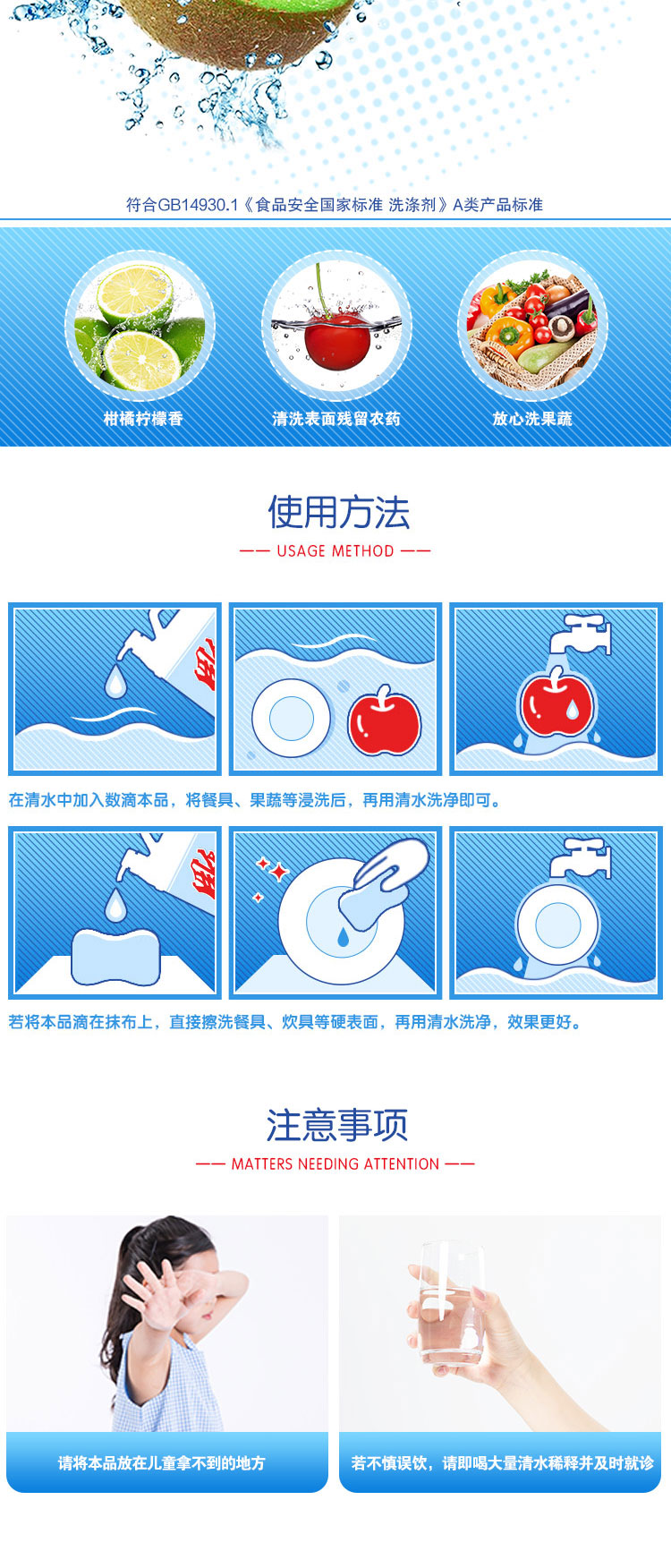 符合GB14930.1《食品安全国家标准 洗涤剂》A类产品标准

柑橘柠檬香

清洗表面残留农药

放心洗果蔬

使用方法

—— USAGE METHOD ——

在清水中加入数滴本品，将餐具、果蔬等浸洗后，再用清水洗净即可。

若将本品滴在抹布上，直接擦洗餐具、炊具等硬表面，再用清水洗净，效果更好。

注意事项

—— MATTERS NEEDING ATTENTION ——

请将本品放在儿童拿不到的地方

若不慎误饮，请即喝大量清水稀释并及时就诊