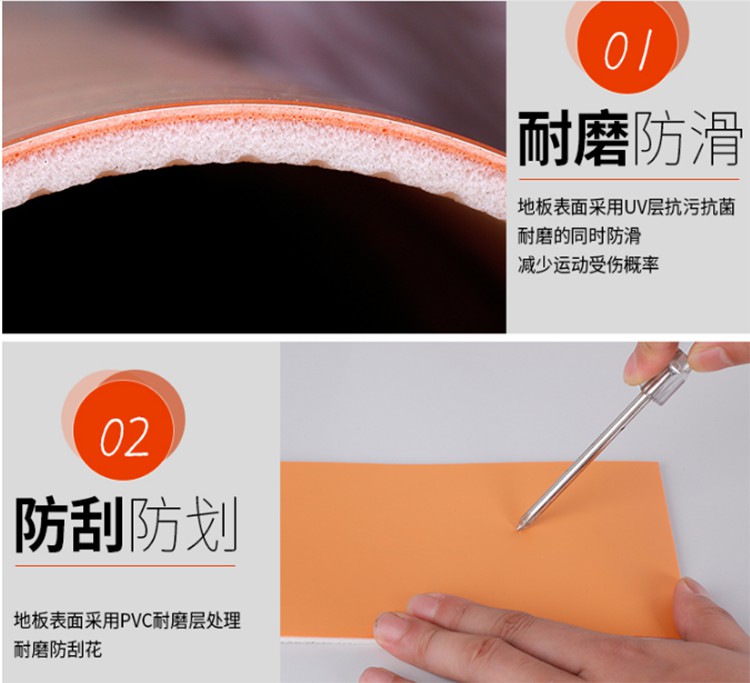 01

耐磨防滑

地板表面采用UV层抗污抗菌
耐磨的同时防滑
减少运动受伤概率

02

防刮防划

地板表面采用PVC耐磨层处理
耐磨防刮花