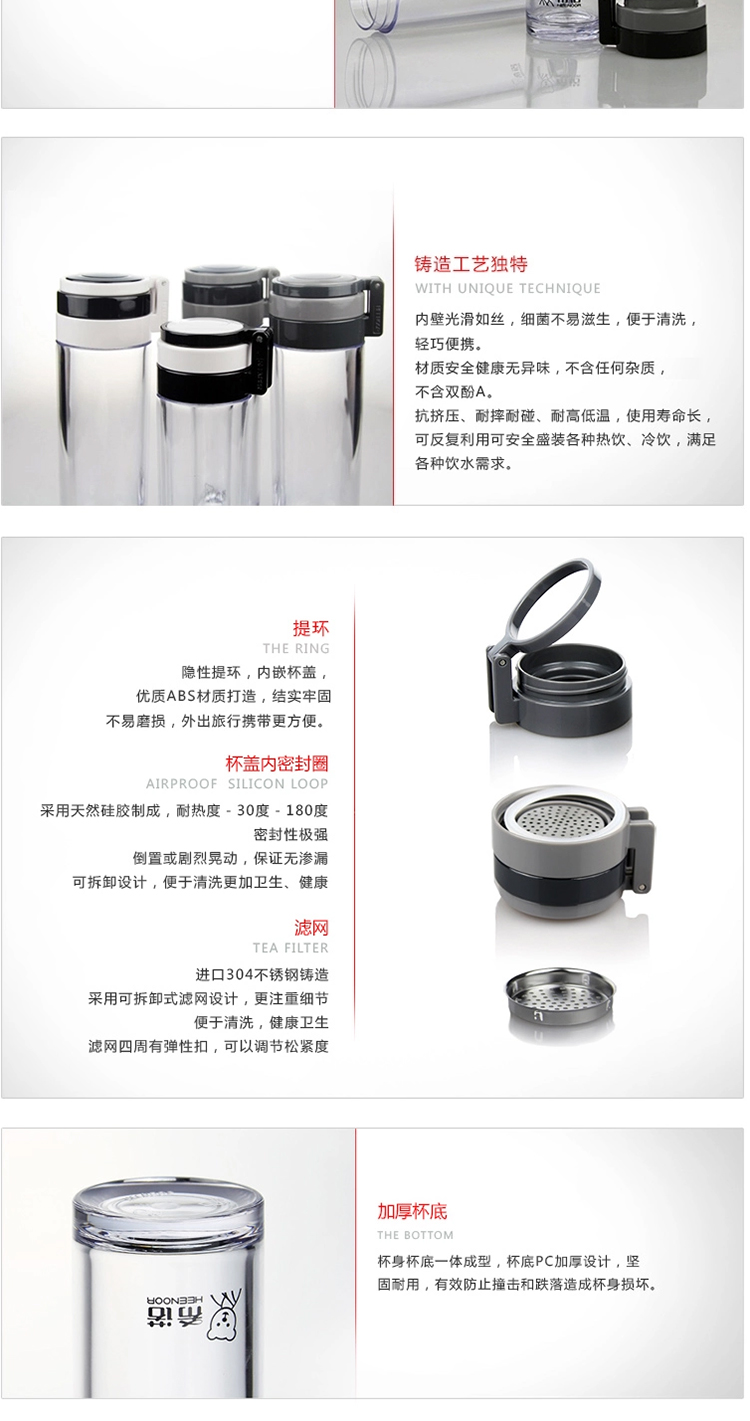 铸造工艺独特
WITH UNIQUE TECHNIQUE

内壁光滑如丝，细菌不易滋生，便于清洗，轻巧便携。
材质安全健康无异味，不含任何杂质，不含双酚A。
抗挤压、耐摔耐碰、耐高低温，使用寿命长，可反复利用可安全盛装各种热饮、冷饮，满足各种饮水需求。

提环
THE RING

隐性提环，内嵌杯盖，
优质ABS材质打造，结实牢固
不易磨损，外出旅行携带更方便。

杯盖内密封圈
AIRPROOF SILICON LOOP

采用天然硅胶制成，耐热度 - 30度 - 180度
密封性极强
倒置或剧烈晃动，保证无渗漏
可拆卸设计，便于清洗更加卫生、健康

滤网
TEA FILTER

进口304不锈钢铸造
采用可拆卸式滤网设计，更注重细节
便于清洗，健康卫生
滤网四周有弹性扣，可以调节松紧度

加厚杯底
THE BOTTOM

杯身杯底一体成型，杯底PC加厚设计，坚固耐用，有效防止撞击和跌落造成杯身损坏。

HEENOOR
希诺