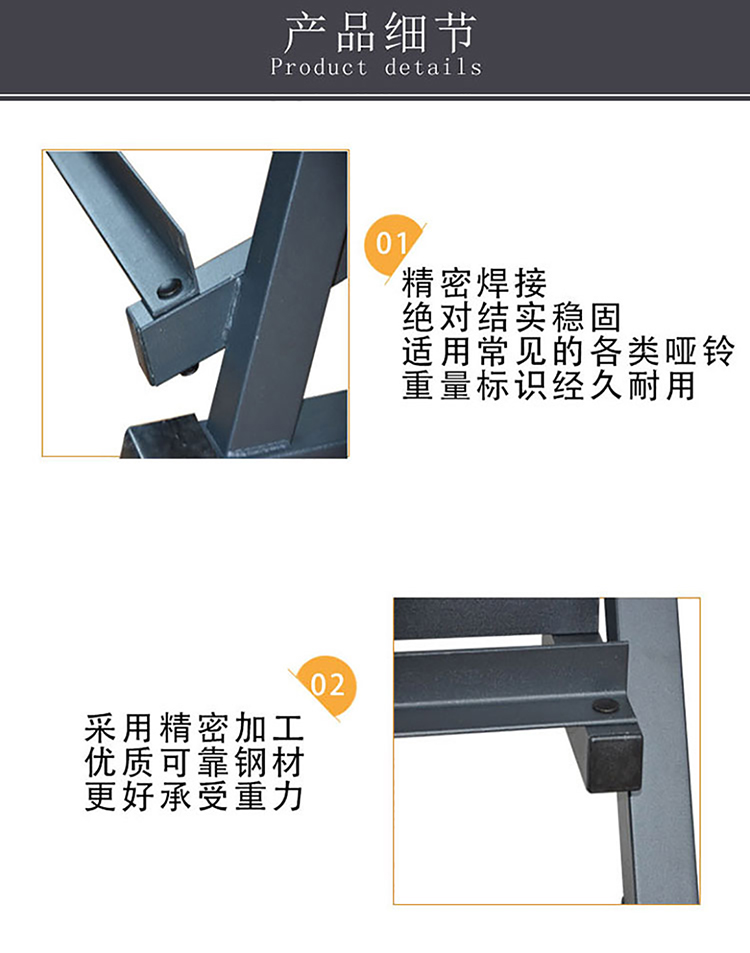 产品细节
Product details

01
精密焊接
绝对结实稳固
适用常见的各类哑铃
重量标识经久耐用

02
采用精密加工
优质可靠钢材
更好承受重力